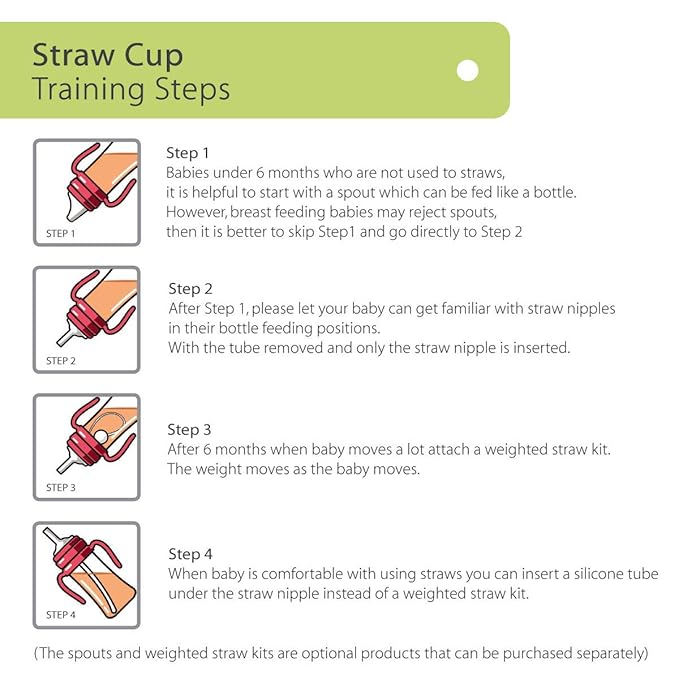 Straw Cup
Training Steps

STEP 1

Step 1
Babies under 6 months who are not used to straws, it is helpful to start with a spout which can be fed like a bottle. However, breast feeding babies may reject spouts, then it is better to skip Step1 and go directly to Step 2

STEP 2

Step 2
After Step 1, please let your baby can get familiar with straw nipples in their bottle feeding positions.
With the tube removed and only the straw nipple is inserted.

STEP 3

Step 3
After 6 months when baby moves a lot attach a weighted straw kit.
The weight moves as the baby moves.

STEP 4

Step 4
When baby is comfortable with using straws you can insert a silicone tube under the straw nipple instead of a weighted straw kit.

(The spouts and weighted straw kits are optional products that can be purchased separately)