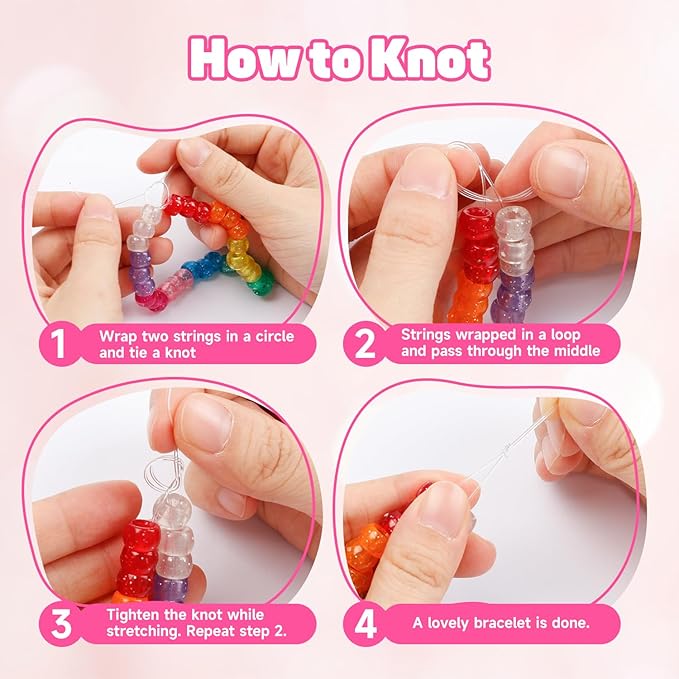 How to Knot

1 Wrap two strings in a circle and tie a knot

2 Strings wrapped in a loop and pass through the middle

3 Tighten the knot while stretching. Repeat step 2.

4 A lovely bracelet is done.