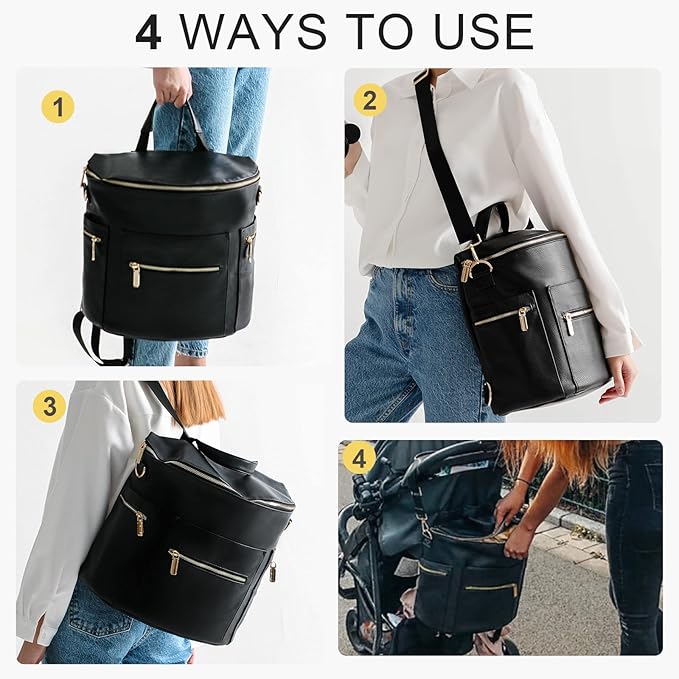 4 WAYS TO USE

1

2

3

4