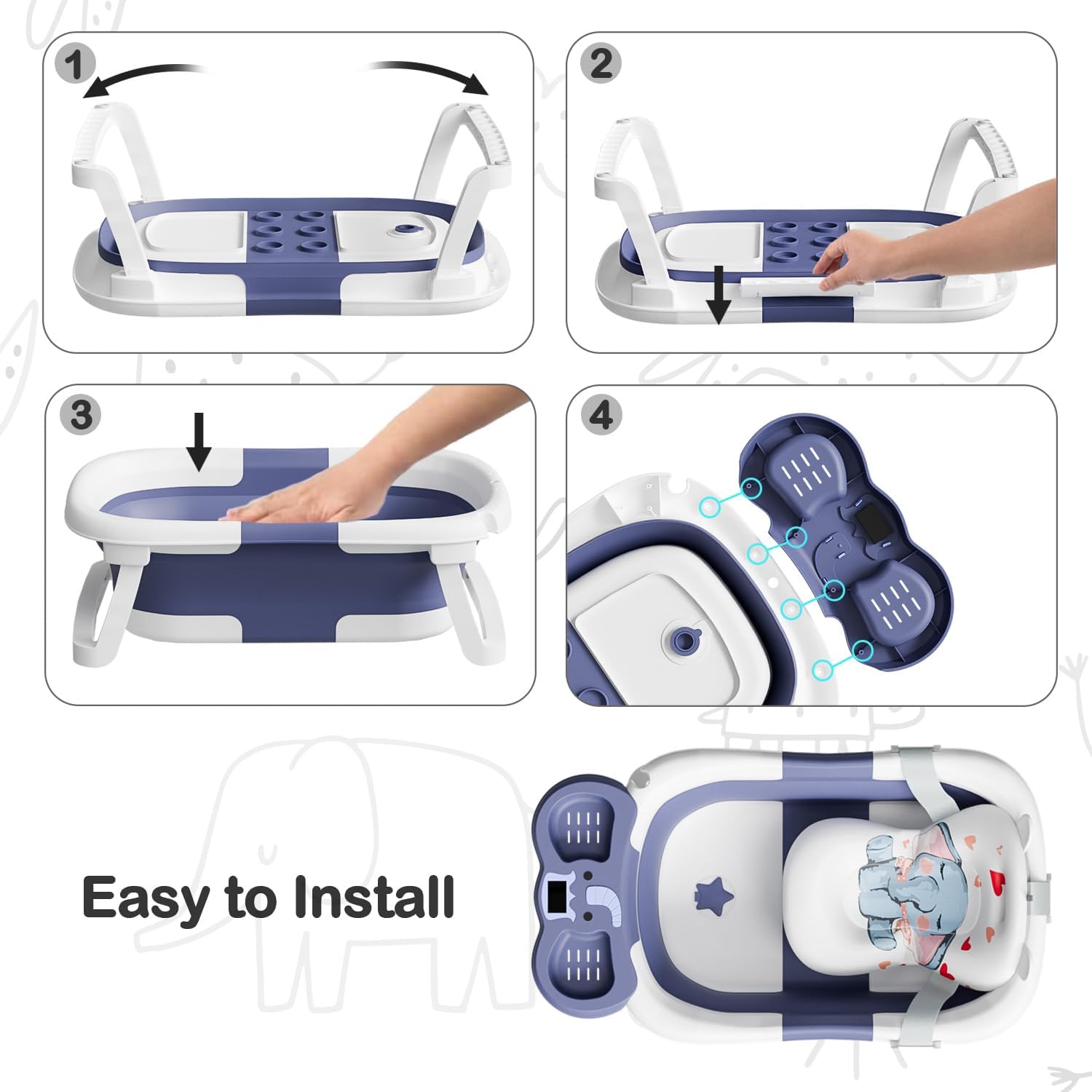 1

2

3

4

Easy to Install