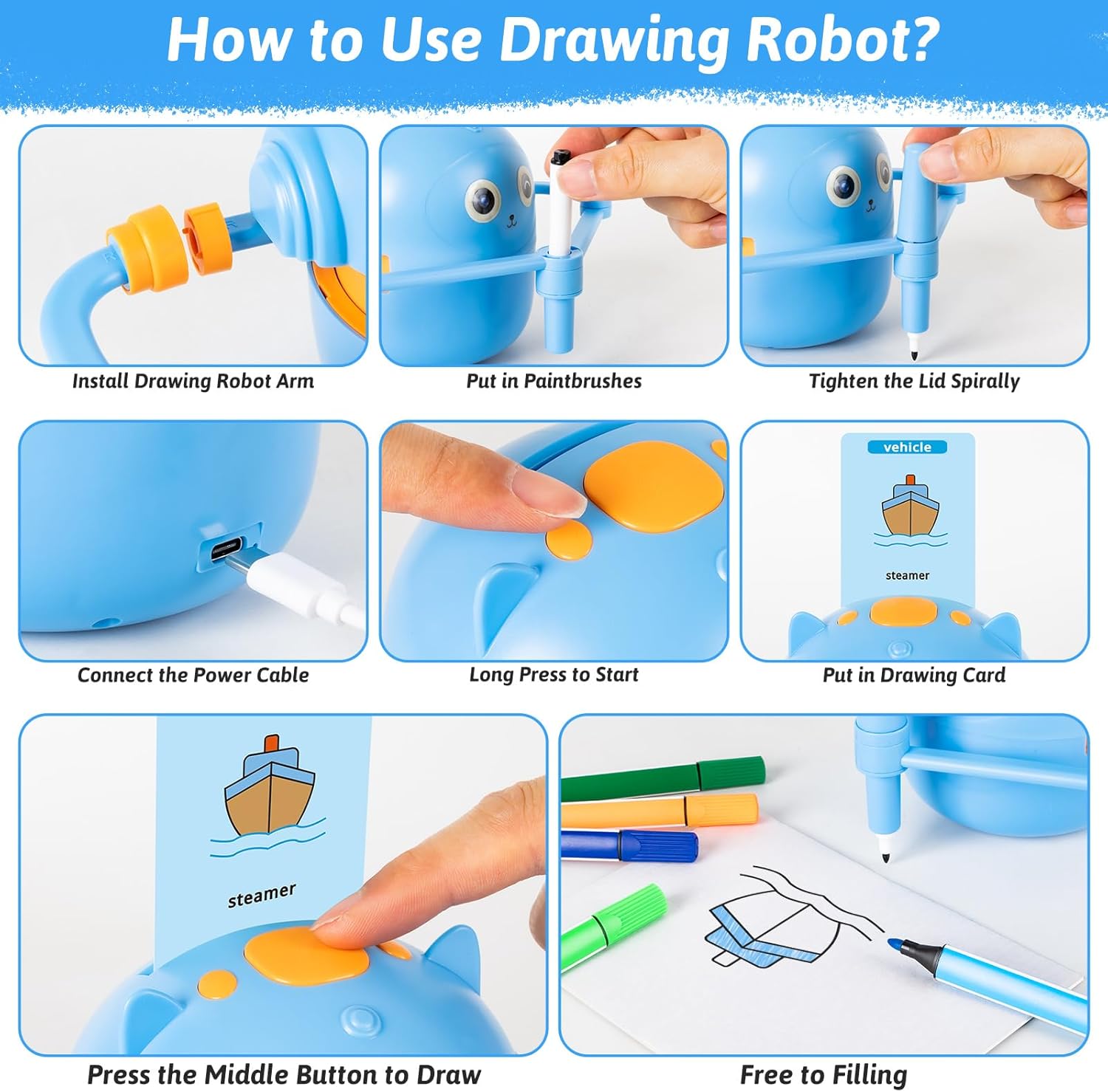 How to Use Drawing Robot?

Install Drawing Robot Arm

Put in Paintbrushes

Tighten the Lid Spirally

Connect the Power Cable

Long Press to Start

vehicle

steamer

Put in Drawing Card

steamer

Press the Middle Button to Draw

Free to Filling