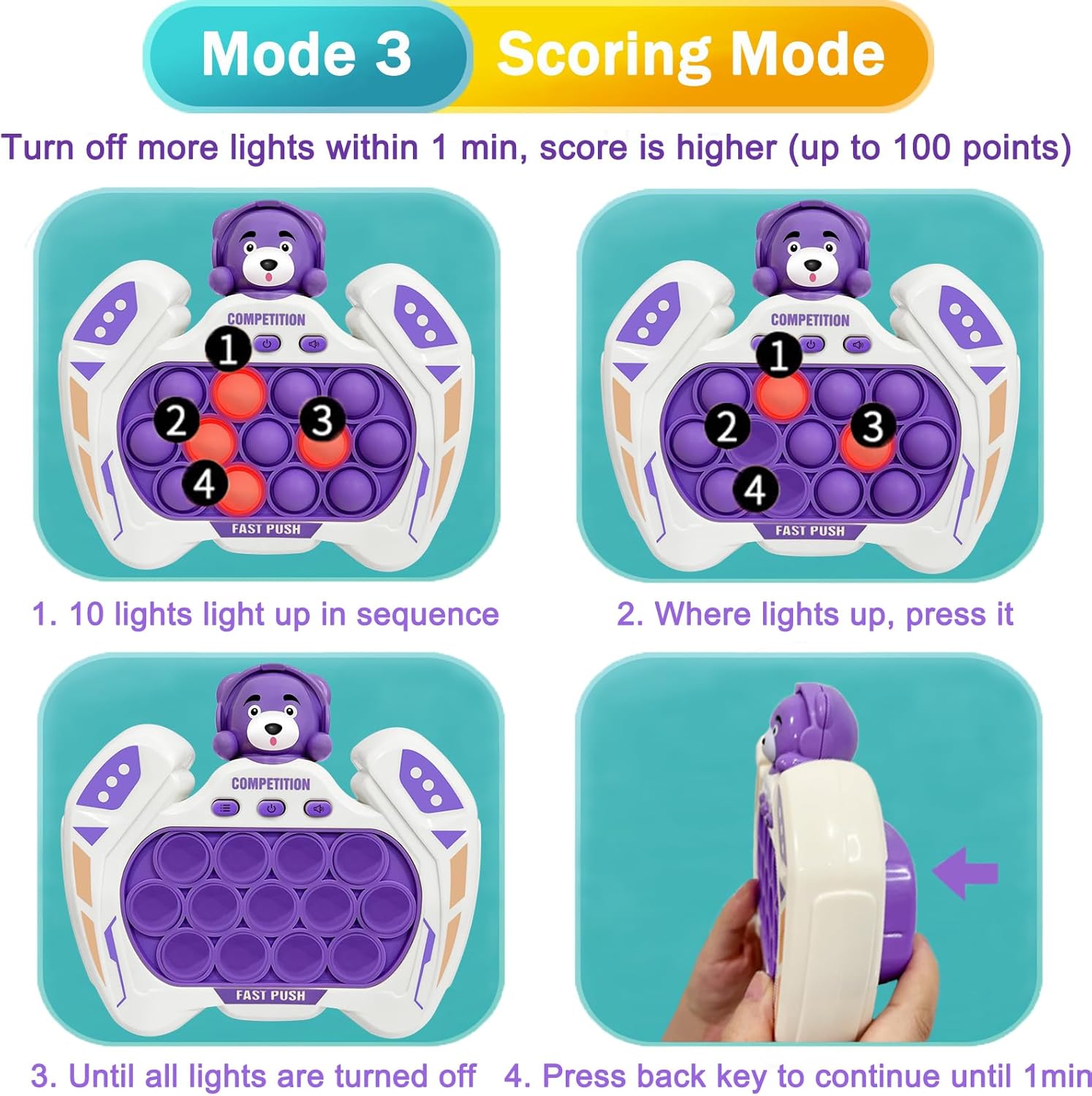 Mode 3 Scoring Mode

Turn off more lights within 1 min, score is higher (up to 100 points)

COMPETITION

1

2

3

4

FAST PUSH

1. 10 lights light up in sequence

COMPETITION

1

2

3

4

FAST PUSH

2. Where lights up, press it

COMPETITION

FAST PUSH

3. Until all lights are turned off

4. Press back key to continue until 1min