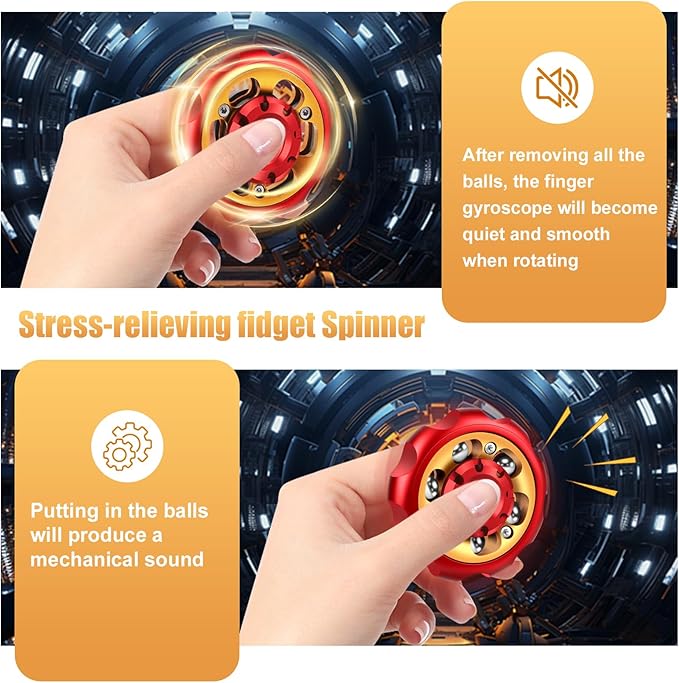 After removing all the balls, the finger gyroscope will become quiet and smooth when rotating

Stress-relieving fidget Spinner

Putting in the balls will produce a mechanical sound