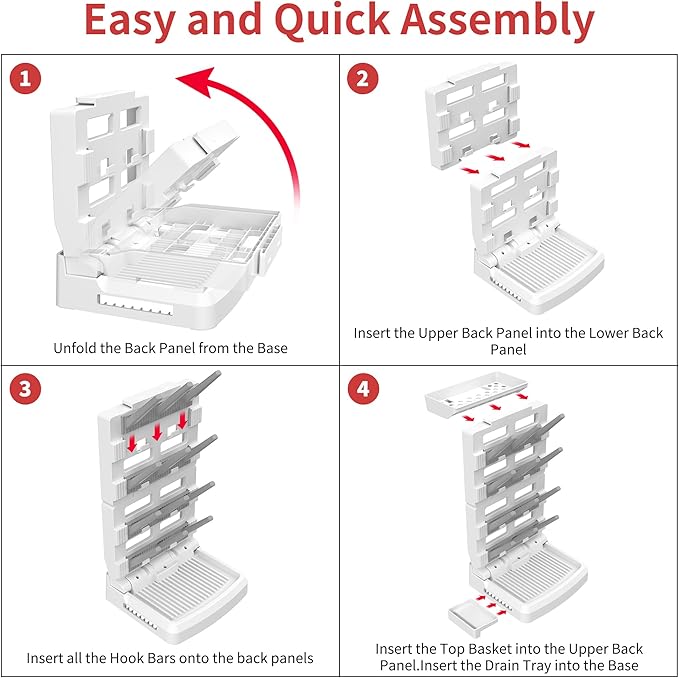 Easy and Quick Assembly

1

Unfold the Back Panel from the Base

2

Insert the Upper Back Panel into the Lower Back Panel

3

Insert all the Hook Bars onto the back panels

4

Insert the Top Basket into the Upper Back Panel.Insert the Drain Tray into the Base