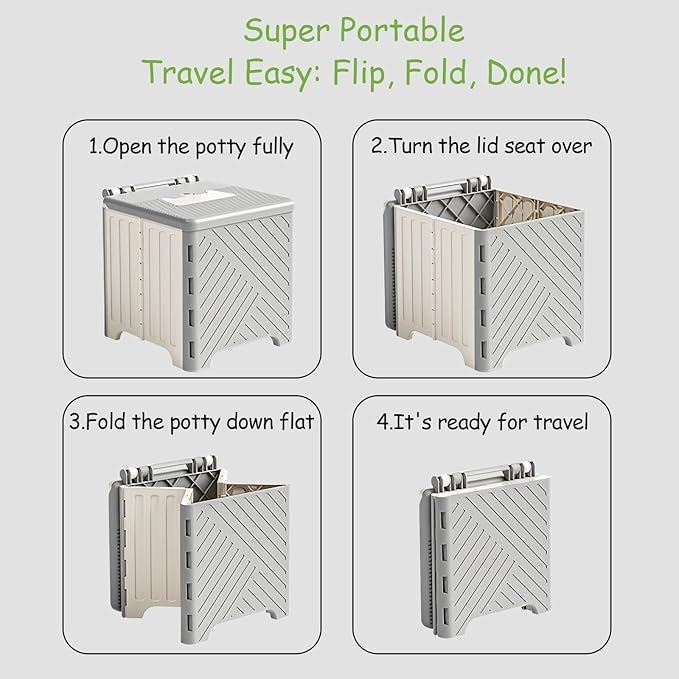 Super Portable
Travel Easy: Flip, Fold, Done!

1.Open the potty fully

2.Turn the lid seat over

3.Fold the potty down flat

4.It's ready for travel