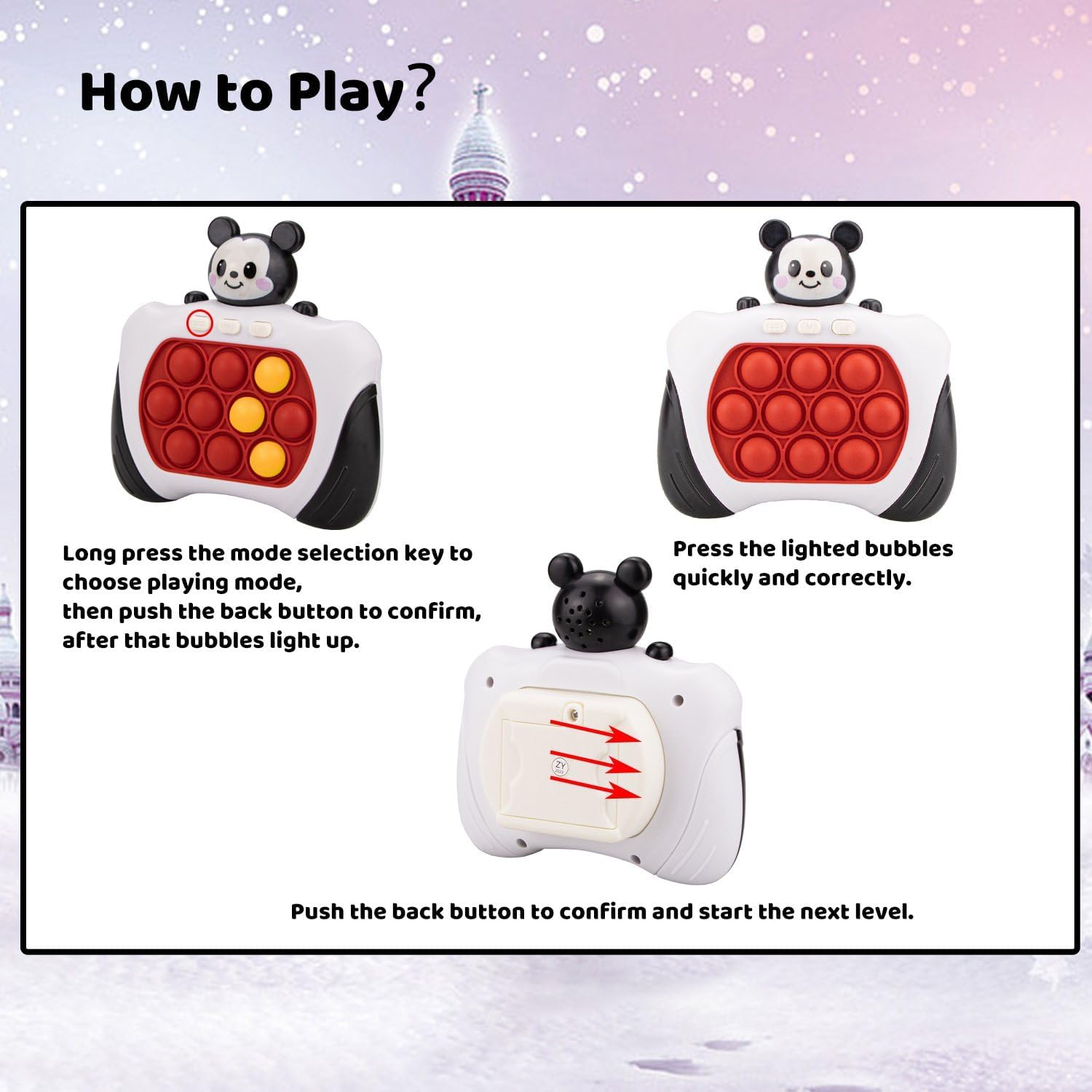 How to Play?

Long press the mode selection key to choose playing mode,
then push the back button to confirm,
after that bubbles light up.

Press the lighted bubbles quickly and correctly.

ZY

Push the back button to confirm and start the next level.