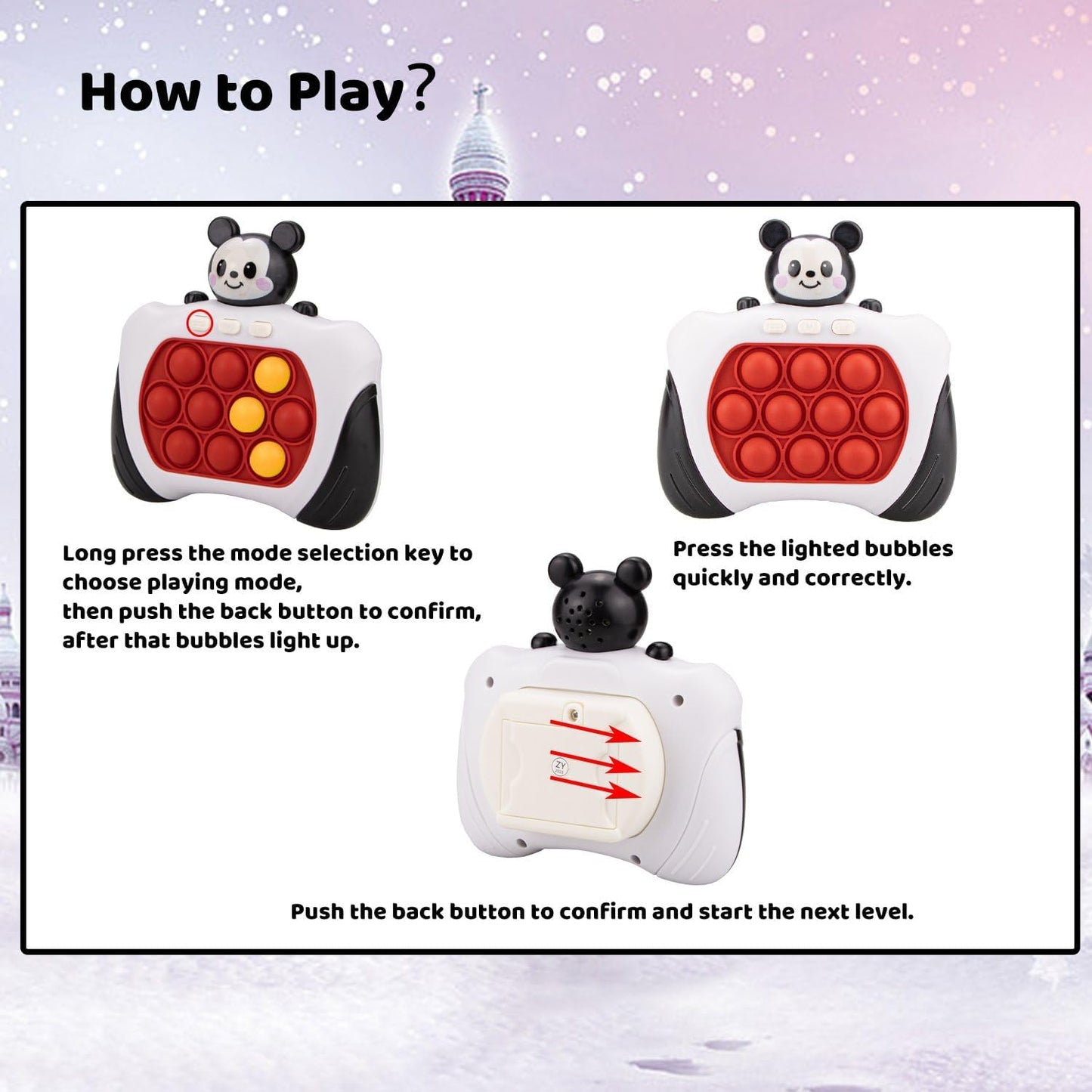 How to Play?

Long press the mode selection key to choose playing mode,
then push the back button to confirm,
after that bubbles light up.

Press the lighted bubbles quickly and correctly.

ZY

Push the back button to confirm and start the next level.