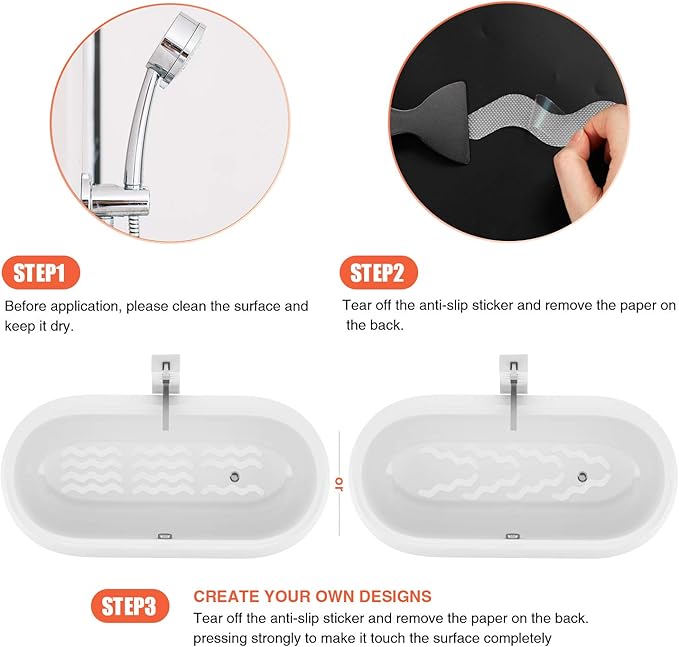 STEP1

Before application, please clean the surface and keep it dry.

STEP2

Tear off the anti-slip sticker and remove the paper on the back.

or

STEP3

CREATE YOUR OWN DESIGNS

Tear off the anti-slip sticker and remove the paper on the back. pressing strongly to make it touch the surface completely