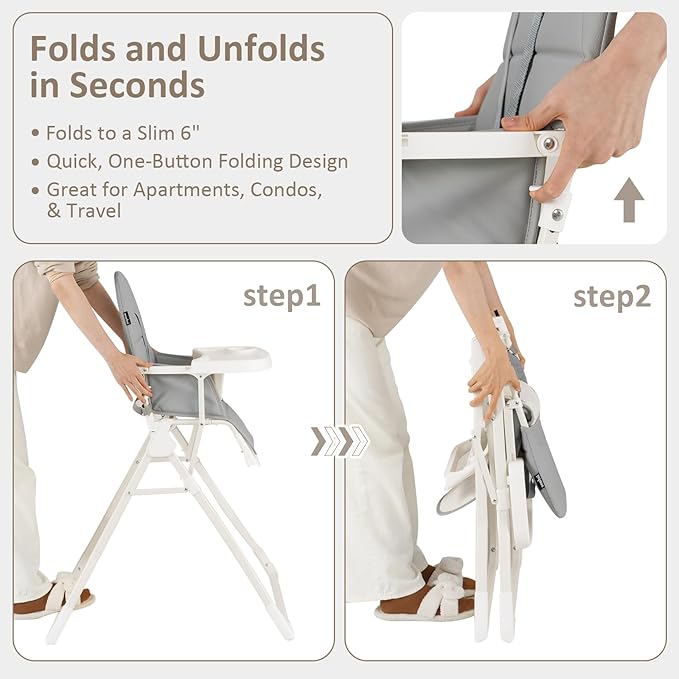 Folds and Unfolds in Seconds

• Folds to a Slim 6"
• Quick, One-Button Folding Design
• Great for Apartments, Condos, & Travel

step1

step2