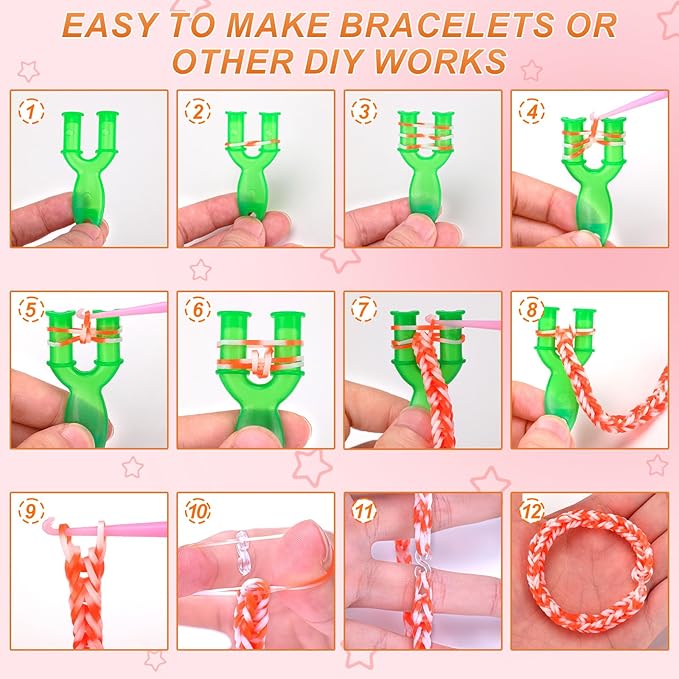 EASY TO MAKE BRACELETS OR OTHER DIY WORKS

1

2

3

4

5

6

7

8

9

10

11

12