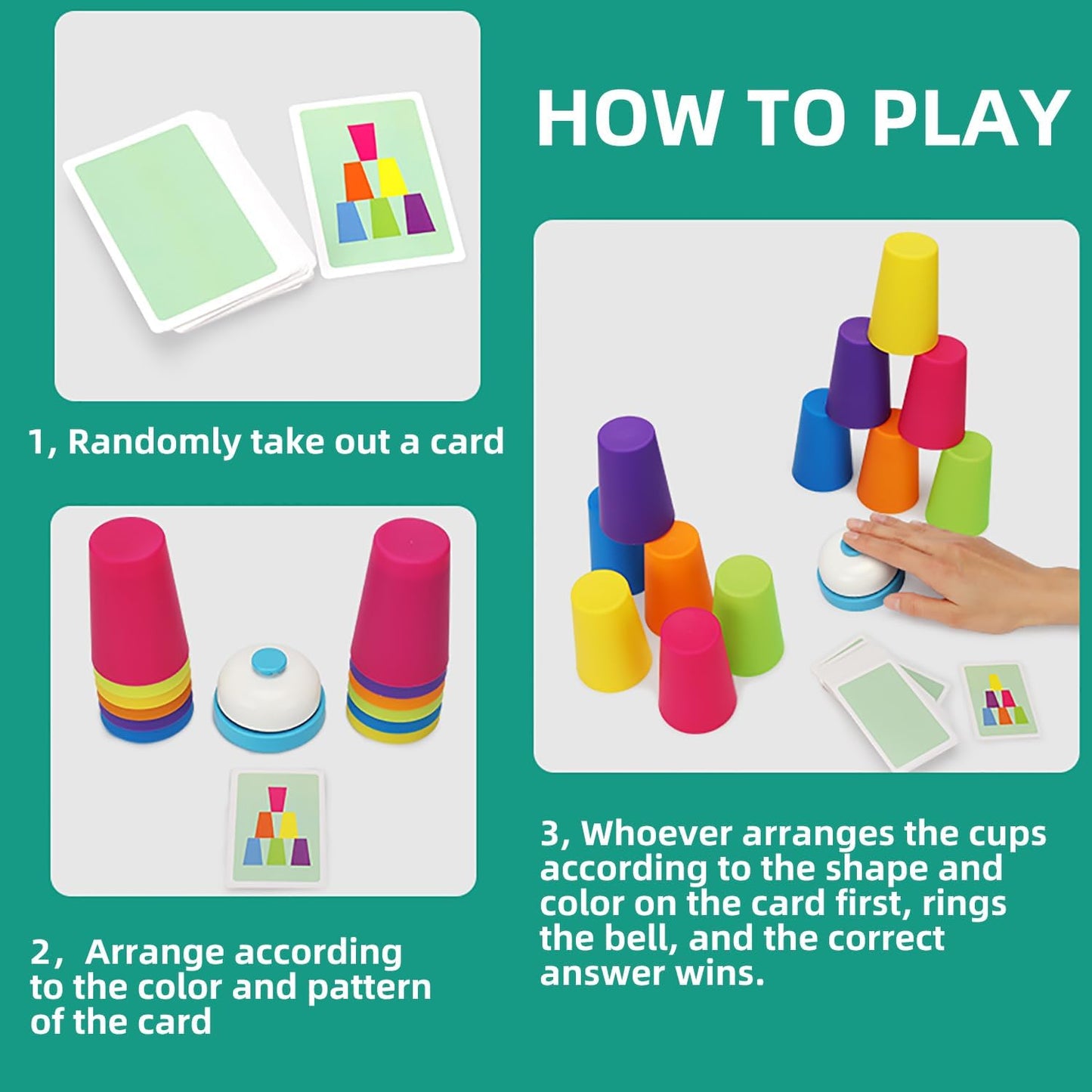 HOW TO PLAY

1, Randomly take out a card

2， Arrange according to the color and pattern of the card

3, Whoever arranges the cups according to the shape and color on the card first, rings the bell, and the correct answer wins.