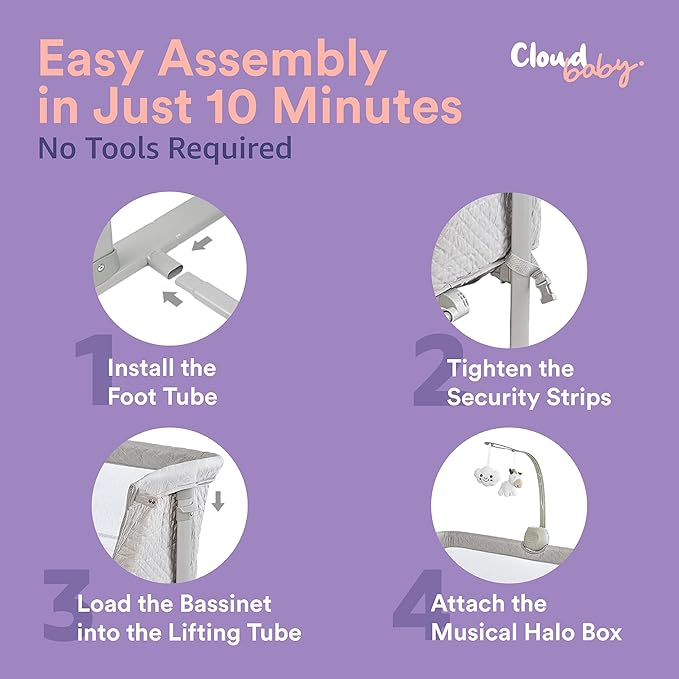 Easy Assembly in Just 10 Minutes
No Tools Required

Cloud baby.

1 Install the Foot Tube

2 Tighten the Security Strips

3 Load the Bassinet into the Lifting Tube

4 Attach the Musical Halo Box