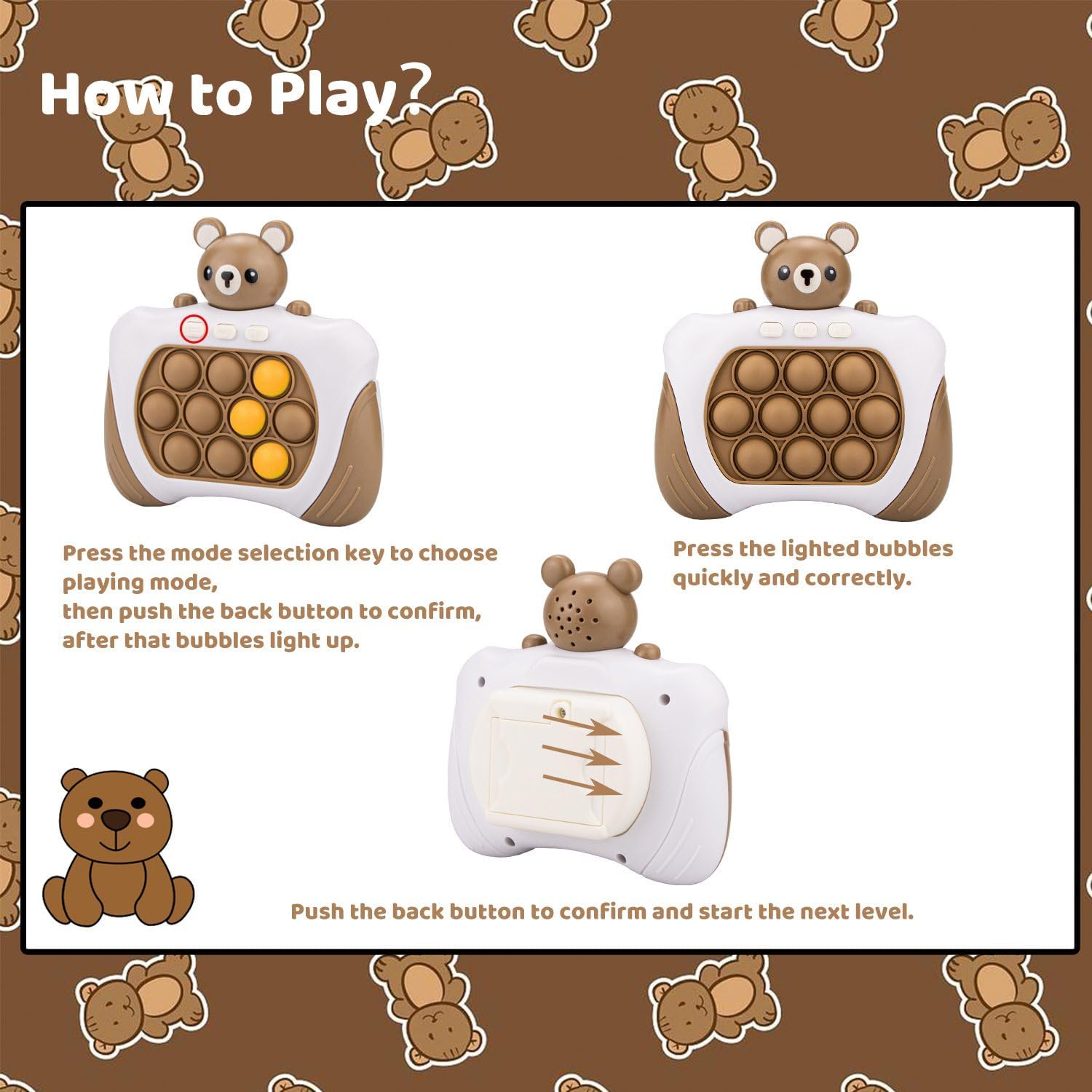 How to Play?

Press the mode selection key to choose playing mode,
then push the back button to confirm,
after that bubbles light up.

Press the lighted bubbles quickly and correctly.

Push the back button to confirm and start the next level.