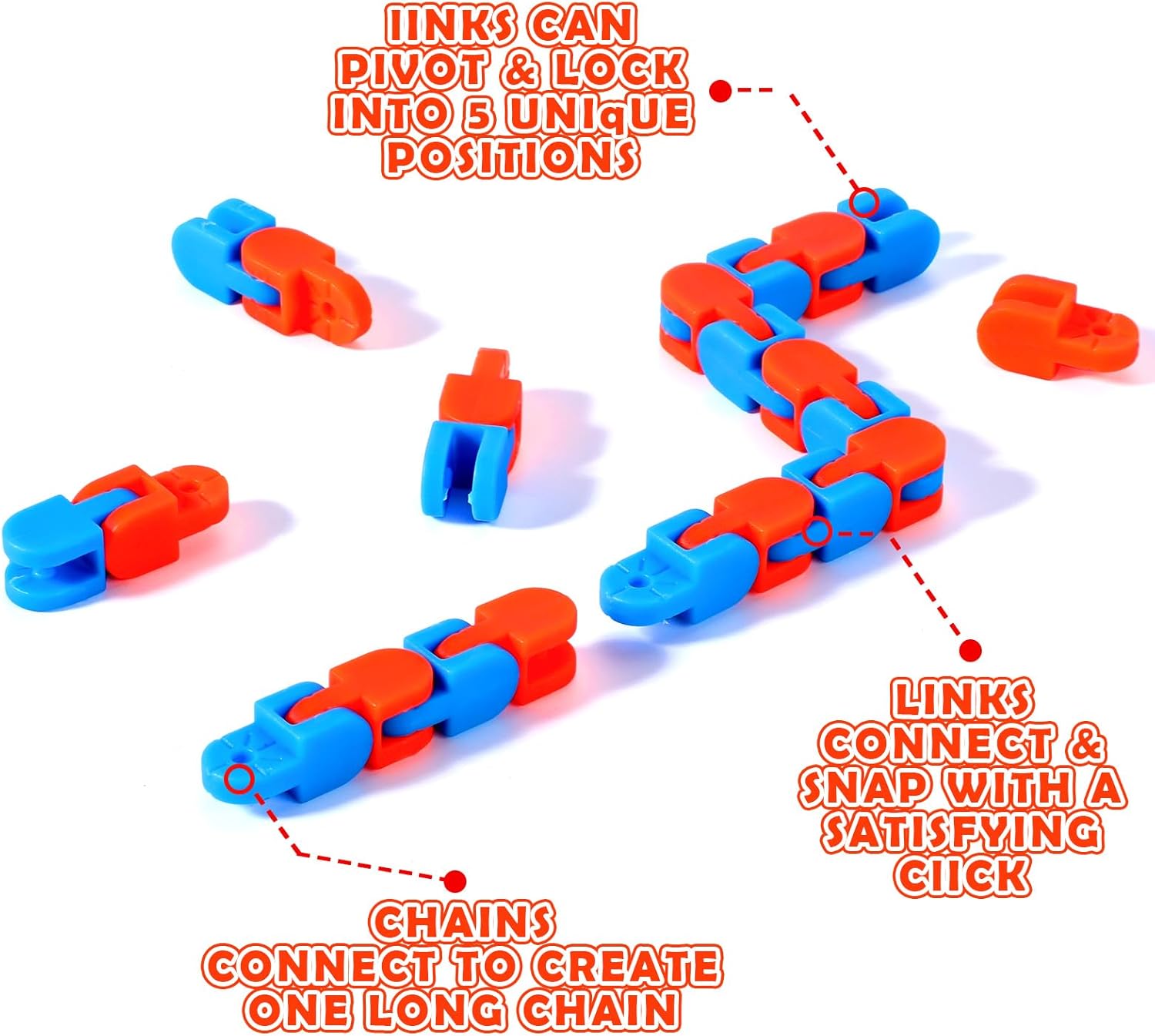 IINKS CAN PIVOT & LOCK INTO 5 UNIqUE POSITIONS

LINKS CONNECT & SNAP WITH A SATISFYING CIICK

CHAINS CONNECT TO CREATE ONE LONG CHAIN