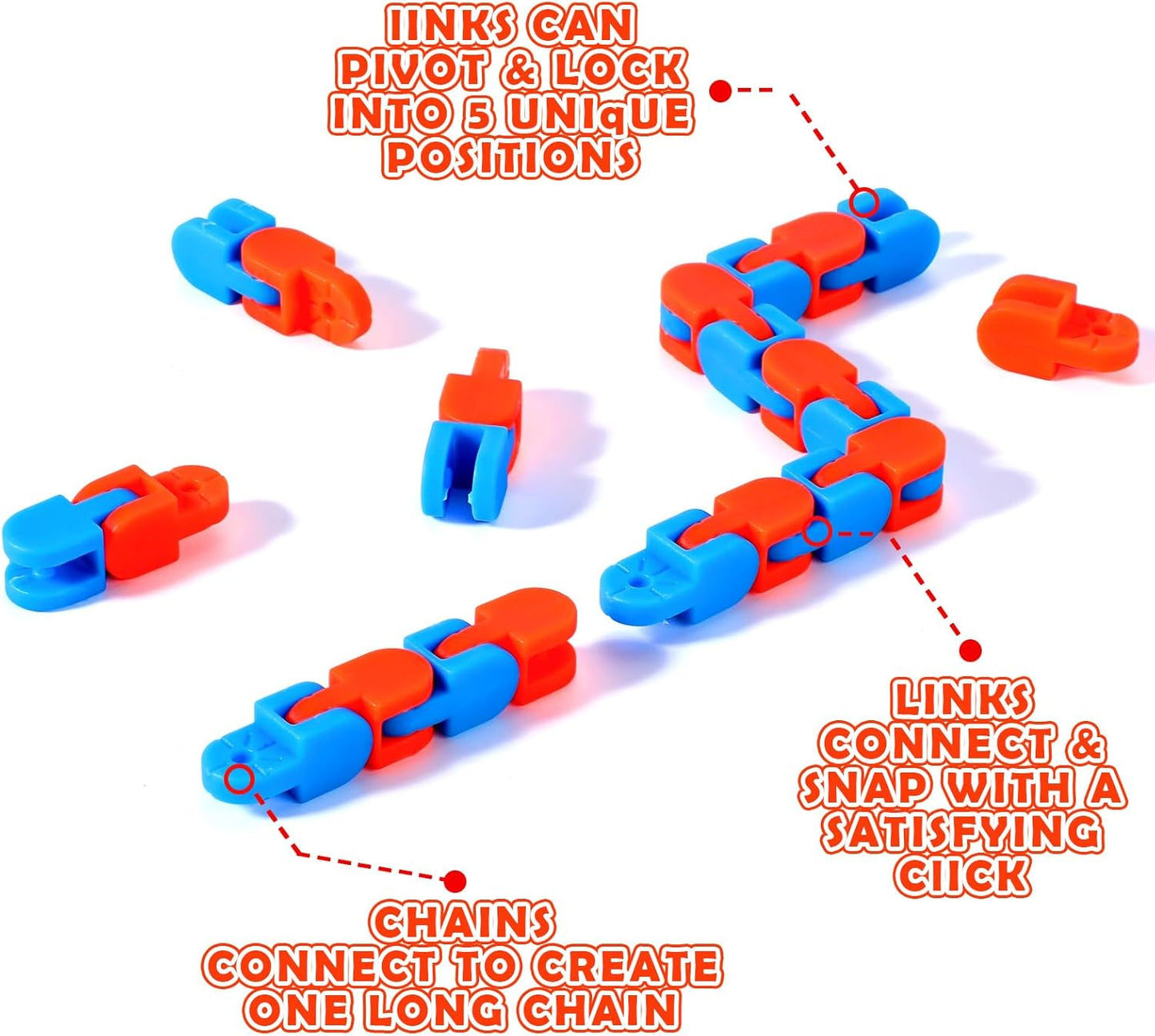 IINKS CAN PIVOT & LOCK INTO 5 UNIqUE POSITIONS

LINKS CONNECT & SNAP WITH A SATISFYING CIICK

CHAINS CONNECT TO CREATE ONE LONG CHAIN