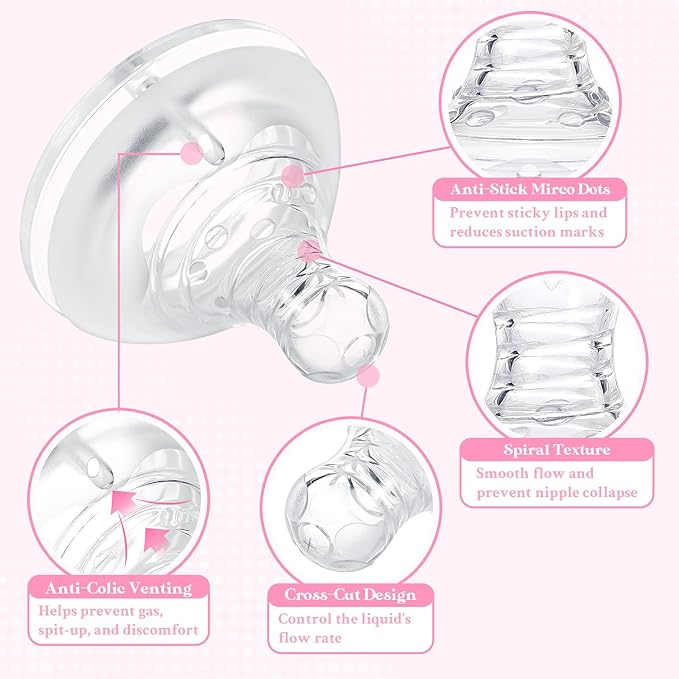 Anti-Stick Mirco Dots
Prevent sticky lips and reduces suction marks

Spiral Texture
Smooth flow and prevent nipple collapse

Anti-Colic Venting
Helps prevent gas, spit-up, and discomfort

Cross-Cut Design
Control the liquid's flow rate