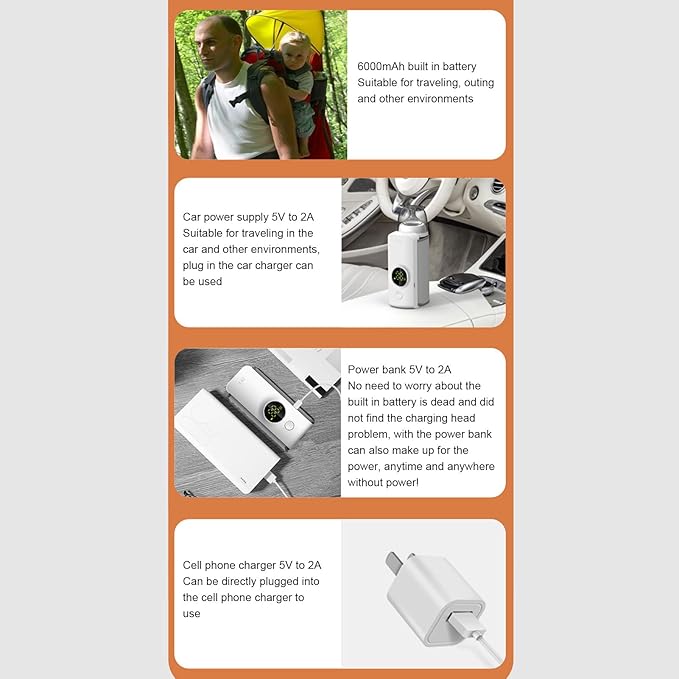 6000mAh built in battery
Suitable for traveling, outing and other environments

Car power supply 5V to 2A
Suitable for traveling in the car and other environments, plug in the car charger can be used

Power bank 5V to 2A
No need to worry about the built in battery is dead and did not find the charging head problem, with the power bank can also make up for the power, anytime and anywhere without power!

Cell phone charger 5V to 2A
Can be directly plugged into the cell phone charger to use