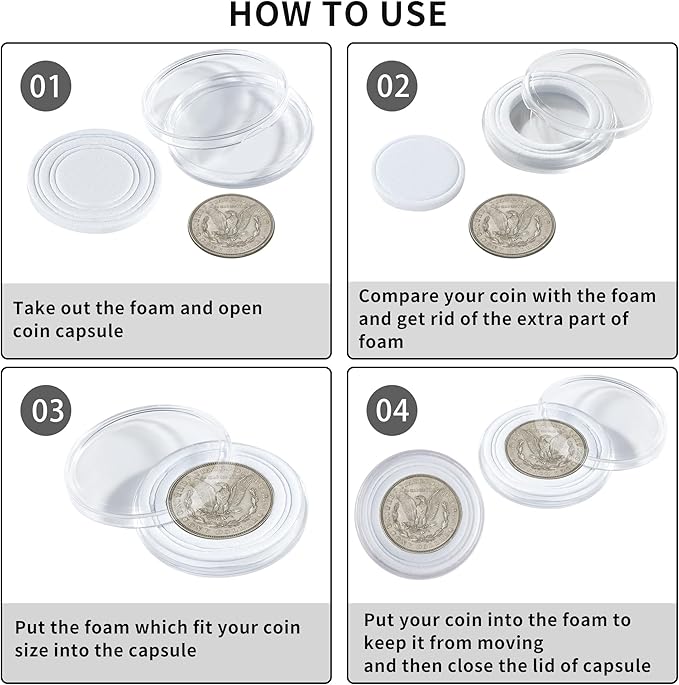 HOW TO USE

01

Take out the foam and open coin capsule

02

Compare your coin with the foam and get rid of the extra part of foam

03

Put the foam which fit your coin size into the capsule

04

Put your coin into the foam to keep it from moving
and then close the lid of capsule