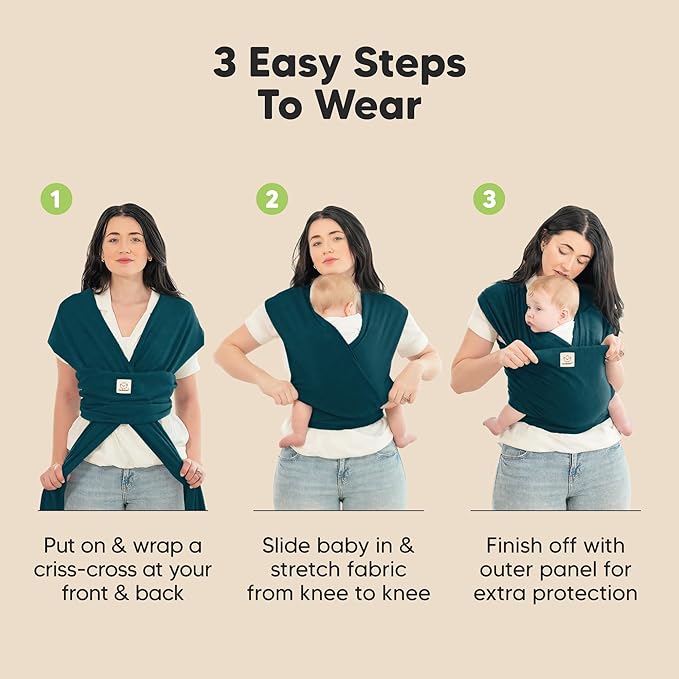 3 Easy Steps To Wear

1

Put on & wrap a criss-cross at your front & back

2

Slide baby in & stretch fabric from knee to knee

3

Finish off with outer panel for extra protection