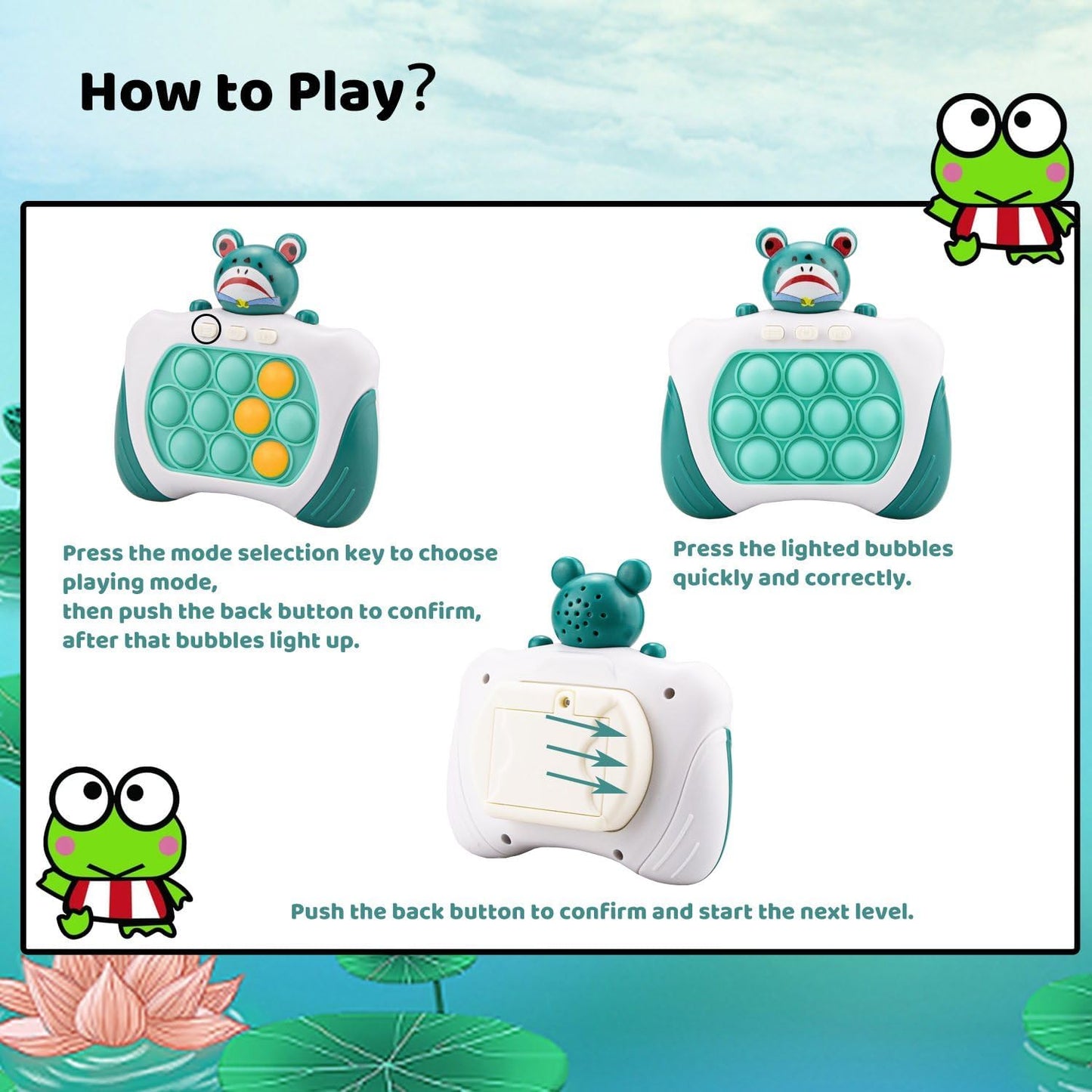 How to Play?

Press the mode selection key to choose playing mode,
then push the back button to confirm,
after that bubbles light up.

Press the lighted bubbles quickly and correctly.

Push the back button to confirm and start the next level.