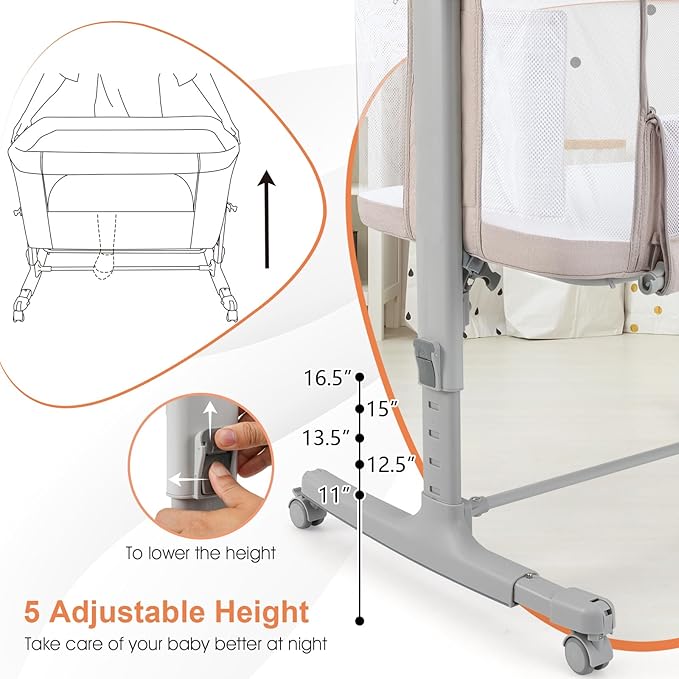 16.5″
15″
13.5″
12.5″
11″

To lower the height

5 Adjustable Height

Take care of your baby better at night