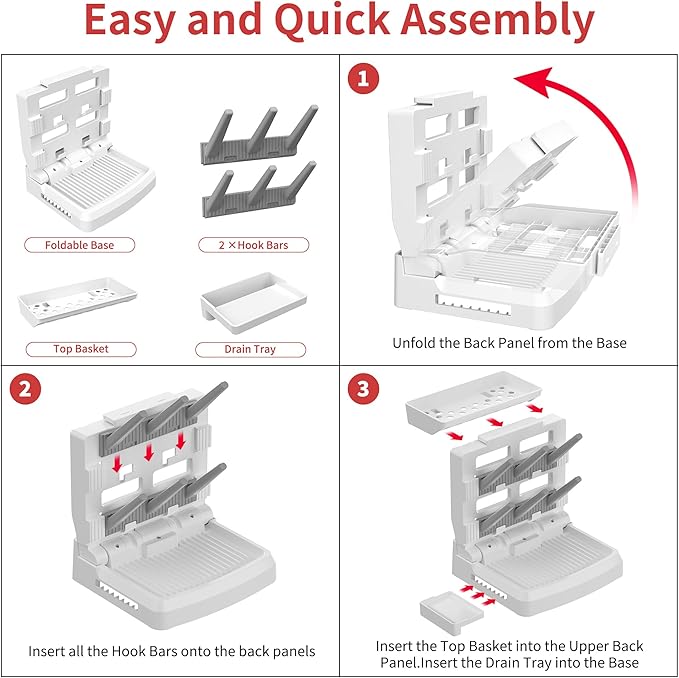 Easy and Quick Assembly

Foldable Base

2 ×Hook Bars

Top Basket

Drain Tray

1

Unfold the Back Panel from the Base

2

Insert all the Hook Bars onto the back panels

3

Insert the Top Basket into the Upper Back Panel.Insert the Drain Tray into the Base