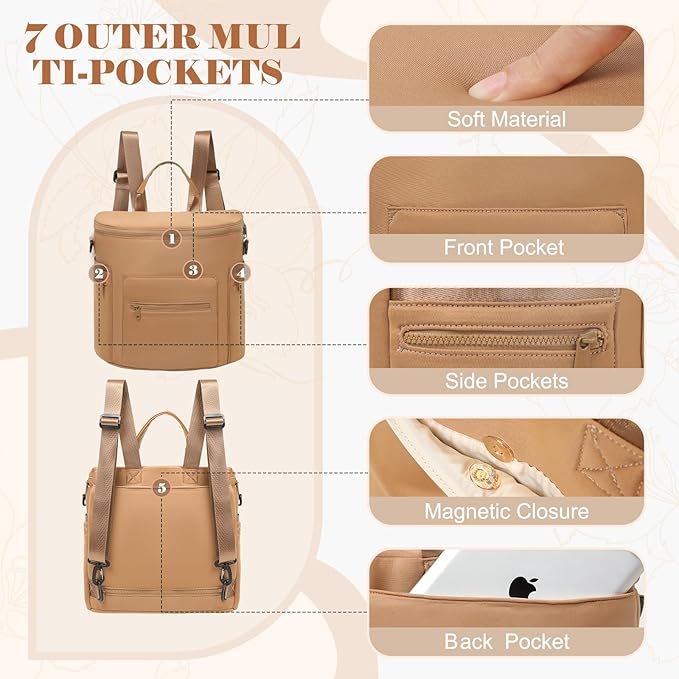 7 OUTER MUL TI-POCKETS

1
2
3
4
5

Soft Material

Front Pocket

Side Pockets

Magnetic Closure

Back Pocket