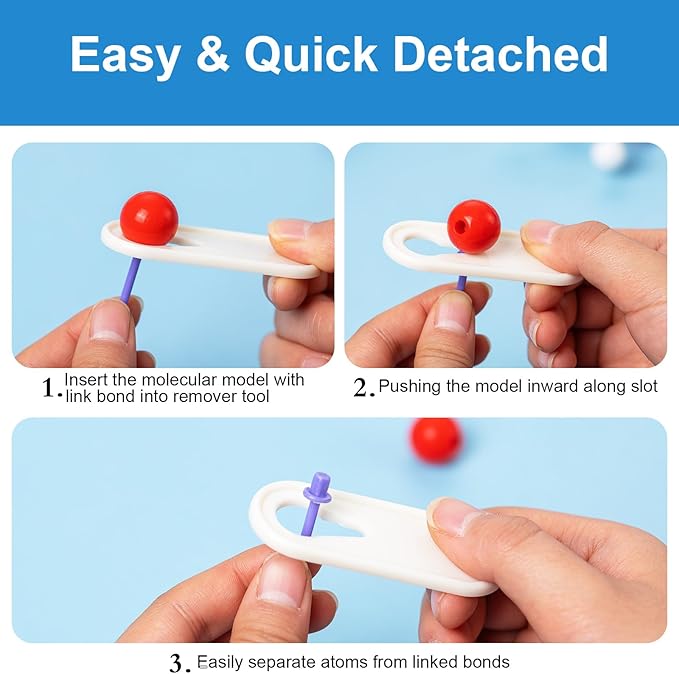 Easy & Quick Detached

1. Insert the molecular model with link bond into remover tool

2. Pushing the model inward along slot

3. Easily separate atoms from linked bonds