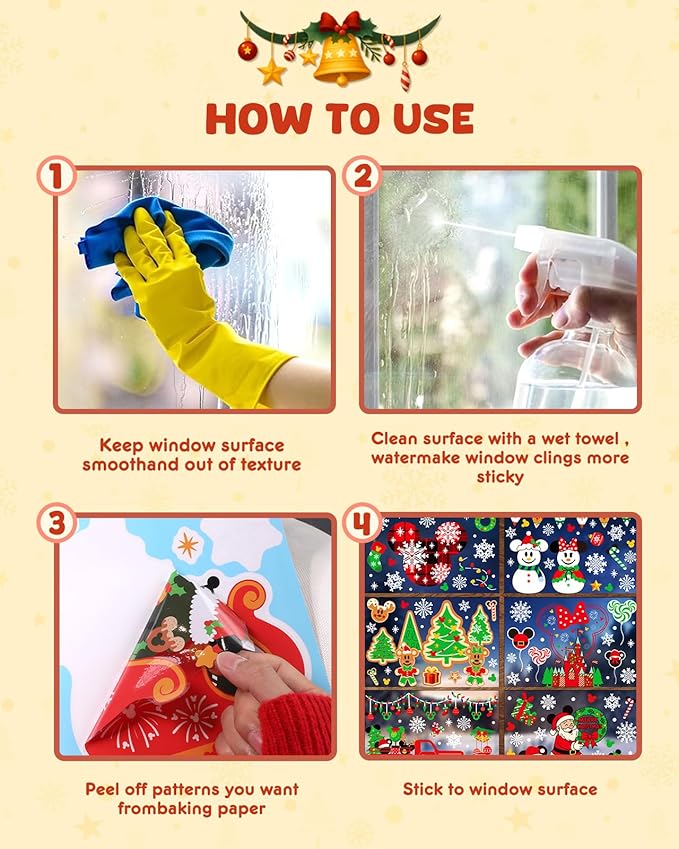 HOW TO USE

1

Keep window surface smoothand out of texture

2

Clean surface with a wet towel , watermake window clings more sticky

3

Peel off patterns you want frombaking paper

4

Stick to window surface