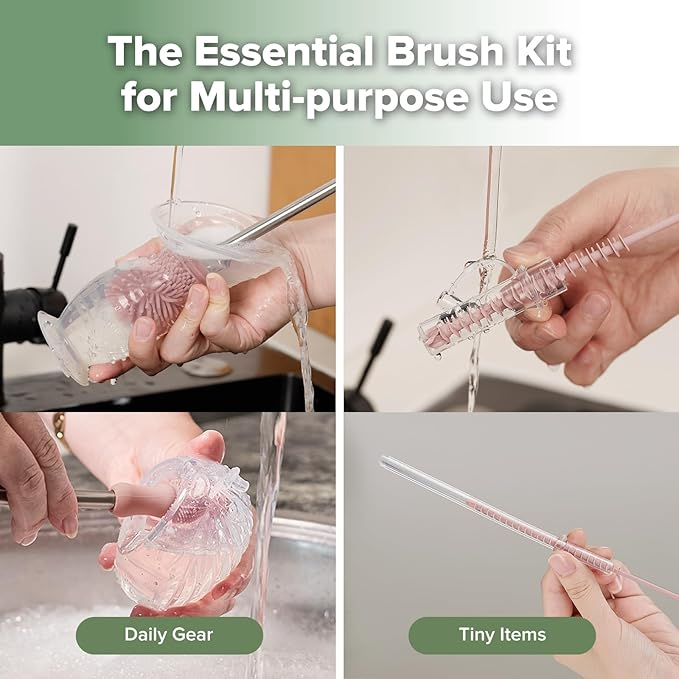 The Essential Brush Kit for Multi-purpose Use

Daily Gear

Tiny Items