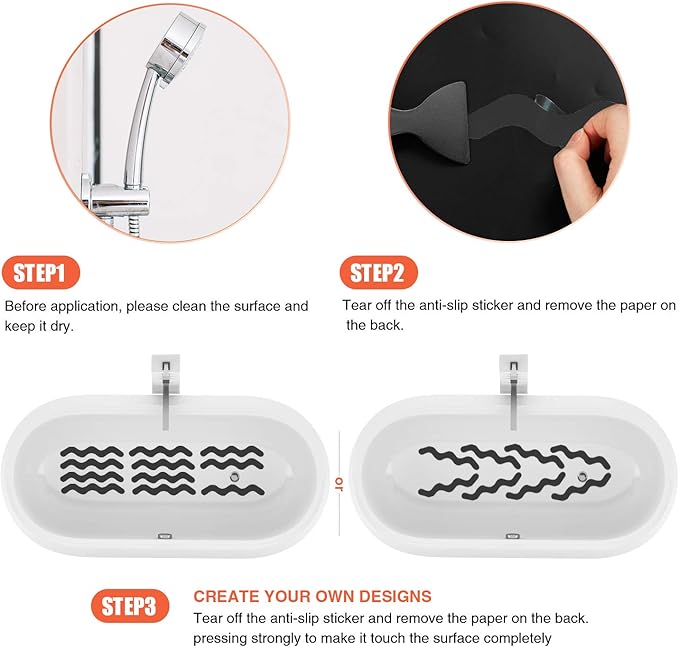 STEP1

Before application, please clean the surface and keep it dry.

STEP2

Tear off the anti-slip sticker and remove the paper on the back.

or

STEP3

CREATE YOUR OWN DESIGNS

Tear off the anti-slip sticker and remove the paper on the back. pressing strongly to make it touch the surface completely