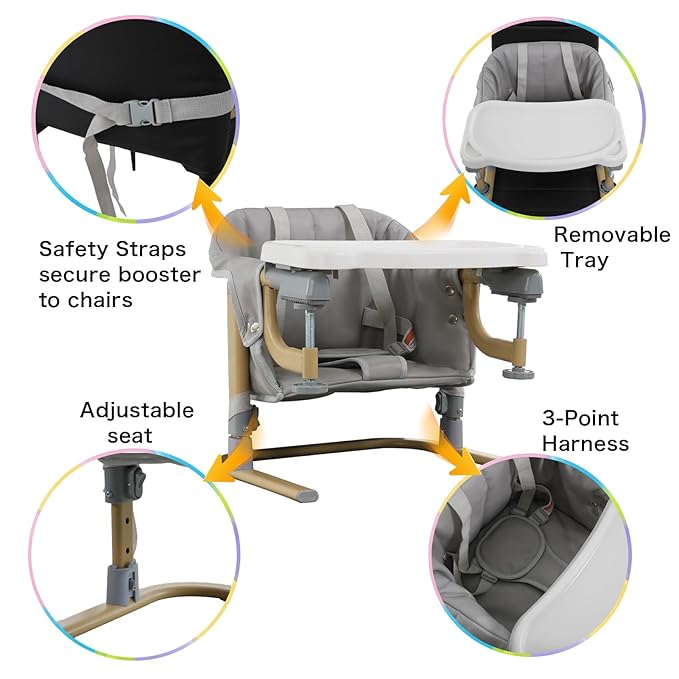 Safety Straps secure booster to chairs

Removable Tray

Adjustable seat

3-Point Harness