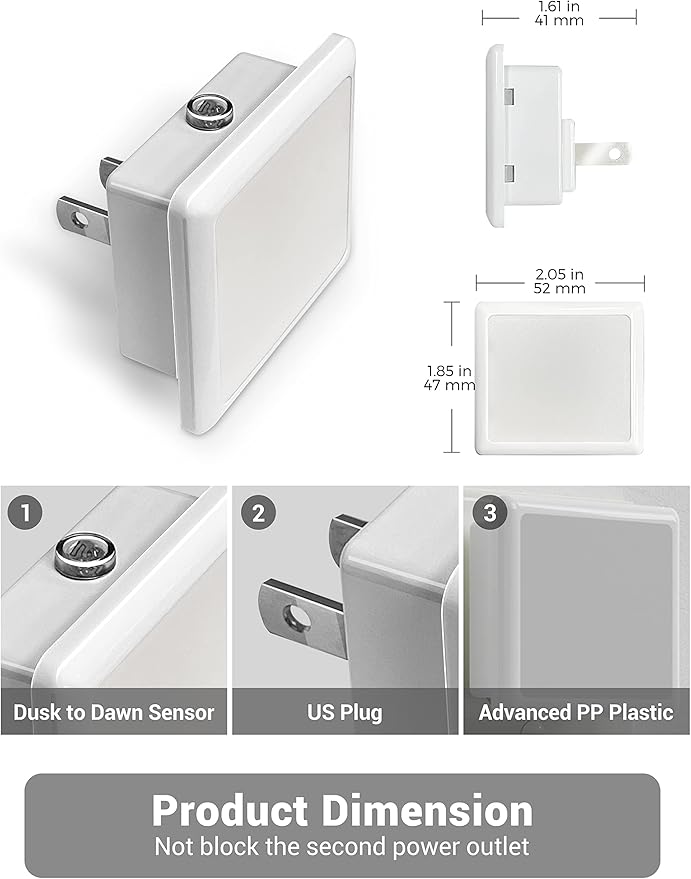 1.61 in
41 mm

2.05 in
52 mm

1.85 in
47 mm

1
Dusk to Dawn Sensor

2
US Plug

3
Advanced PP Plastic

Product Dimension
Not block the second power outlet