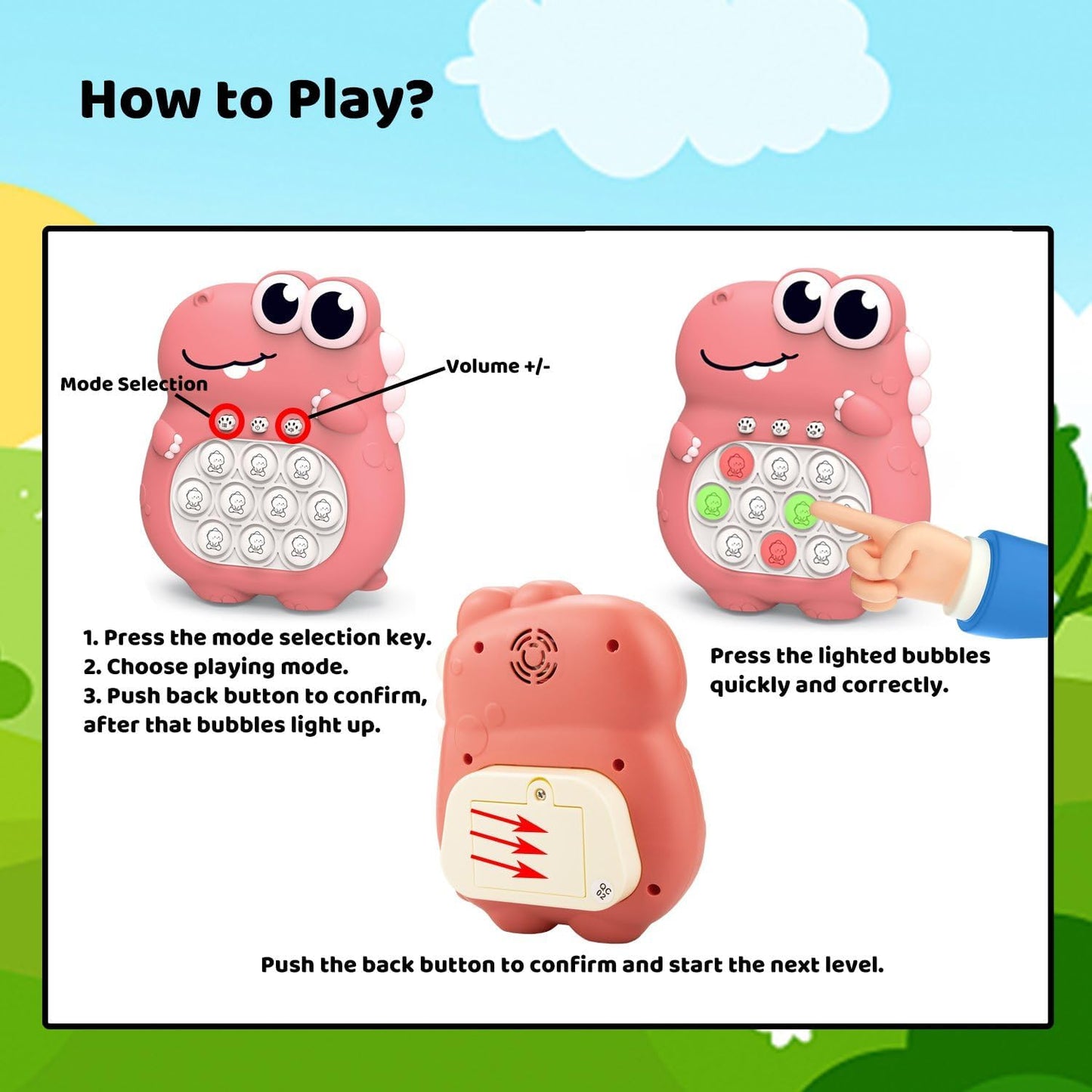 How to Play?

Mode Selection

Volume +/-

1. Press the mode selection key.
2. Choose playing mode.
3. Push back button to confirm, after that bubbles light up.

Press the lighted bubbles quickly and correctly.

Push the back button to confirm and start the next level.