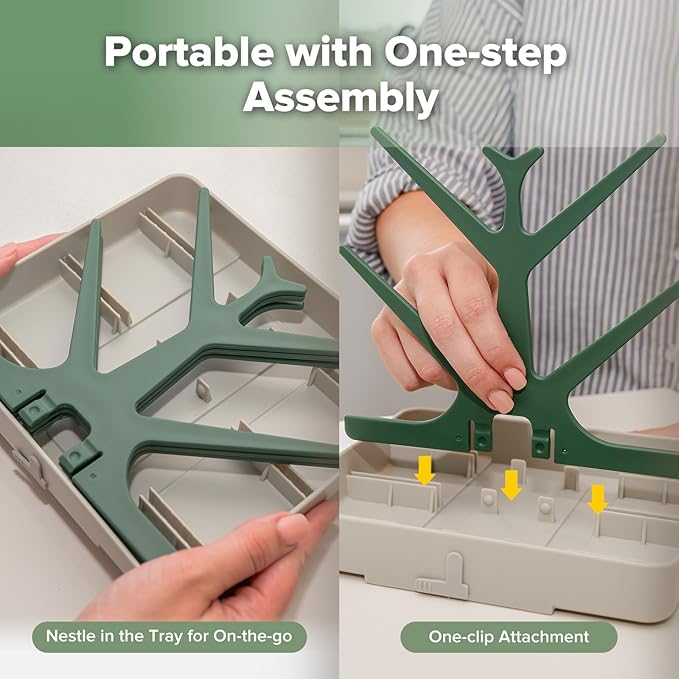 Portable with One-step Assembly

Nestle in the Tray for On-the-go

One-clip Attachment