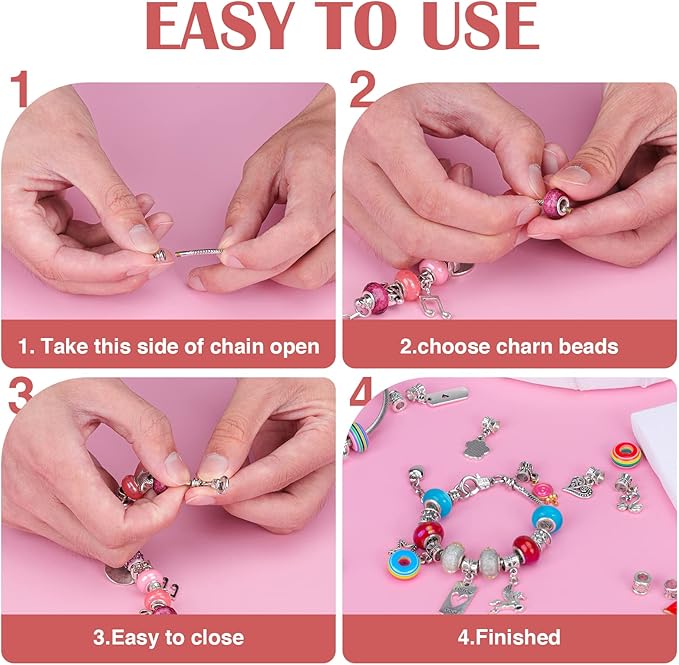 EASY TO USE

1

1. Take this side of chain open

2

2.choose charn beads

3

3.Easy to close

4

4.Finished