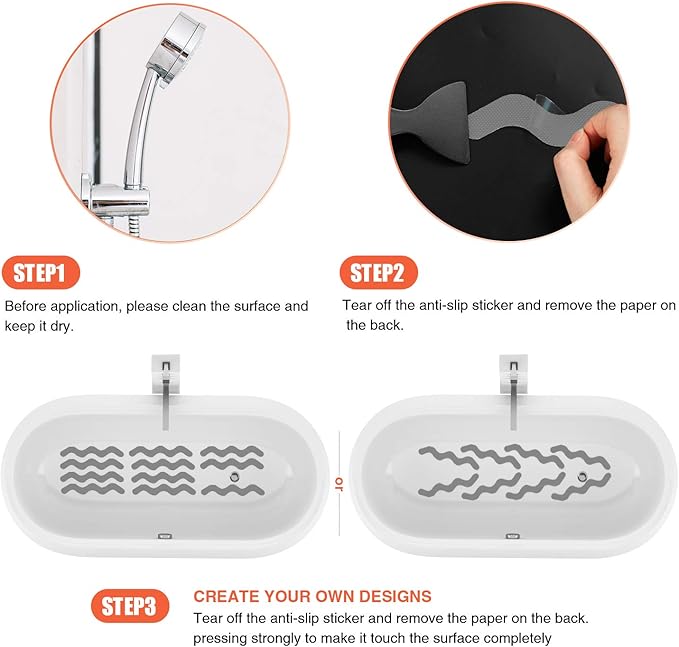 STEP1

Before application, please clean the surface and keep it dry.

STEP2

Tear off the anti-slip sticker and remove the paper on the back.

or

STEP3

CREATE YOUR OWN DESIGNS

Tear off the anti-slip sticker and remove the paper on the back. pressing strongly to make it touch the surface completely