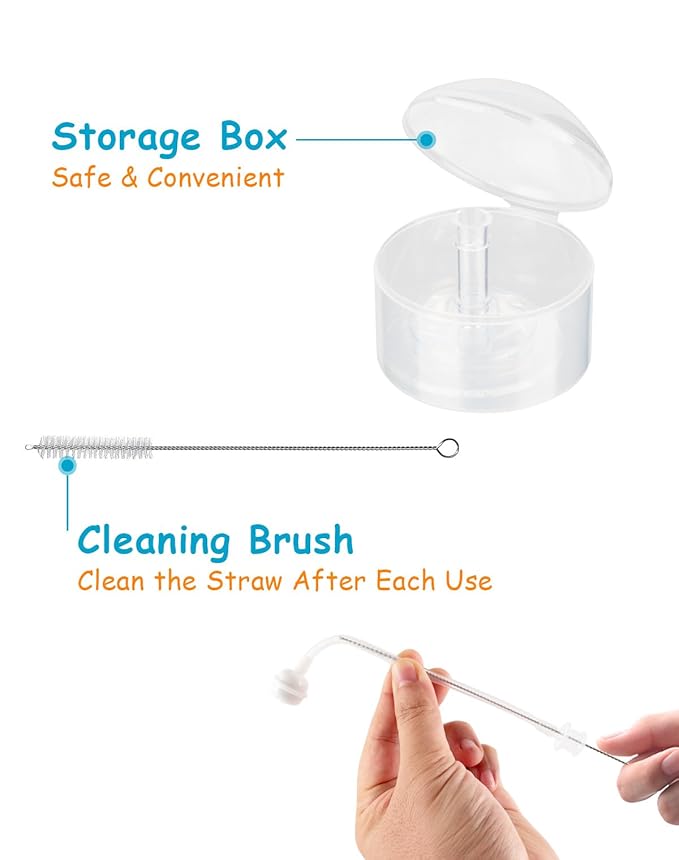 Storage Box
Safe & Convenient

Cleaning Brush
Clean the Straw After Each Use