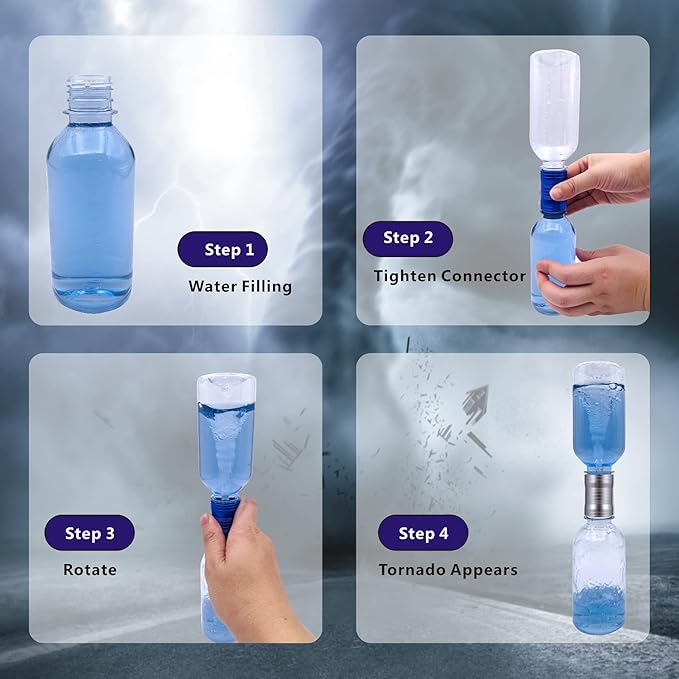 Step 1
Water Filling

Step 2
Tighten Connector

Step 3
Rotate

Step 4
Tornado Appears