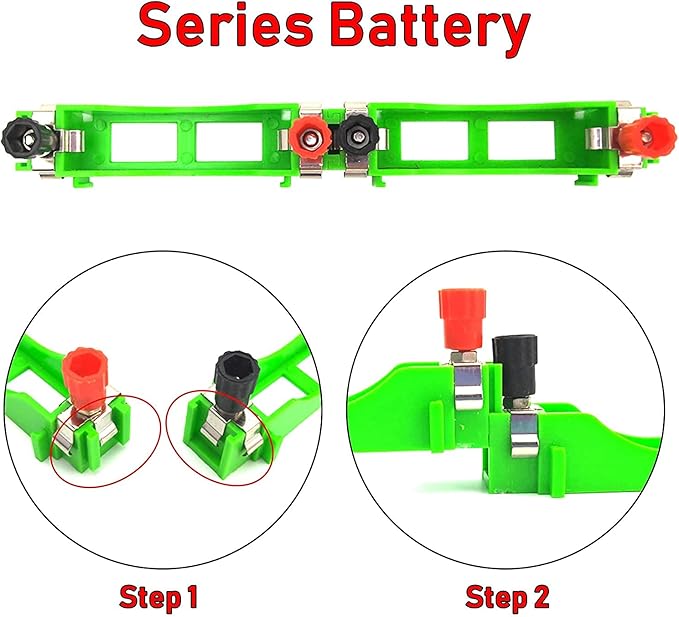 Series Battery

Step 1

Step 2