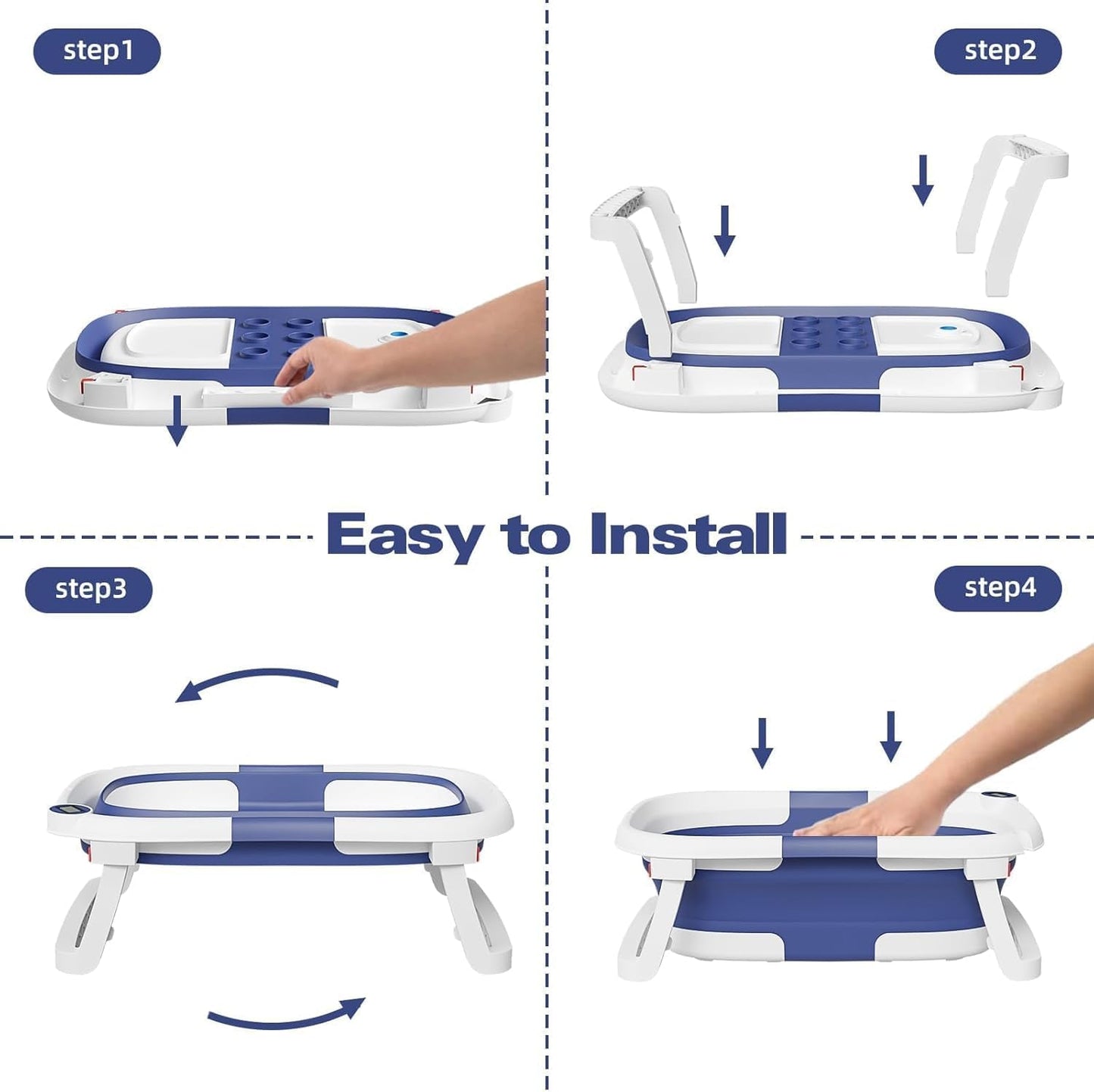 step1

step2

Easy to Install

step3

step4