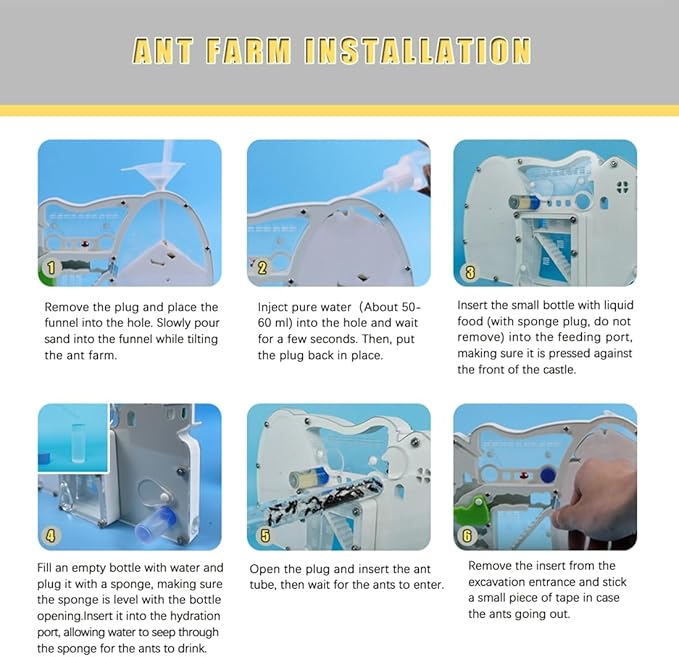 ANT FARM INSTALLATION

1

Remove the plug and place the funnel into the hole. Slowly pour sand into the funnel while tilting the ant farm.

2

Inject pure water (About 50-60 ml) into the hole and wait for a few seconds. Then, put the plug back in place.

3

Insert the small bottle with liquid food (with sponge plug, do not remove) into the feeding port, making sure it is pressed against the front of the castle.

4

Fill an empty bottle with water and plug it with a sponge, making sure the sponge is level with the bottle opening.Insert it into the hydration port, allowing water to seep through the sponge for the ants to drink.

5

Open the plug and insert the ant tube, then wait for the ants to enter.

6

Remove the insert from the excavation entrance and stick a small piece of tape in case the ants going out.