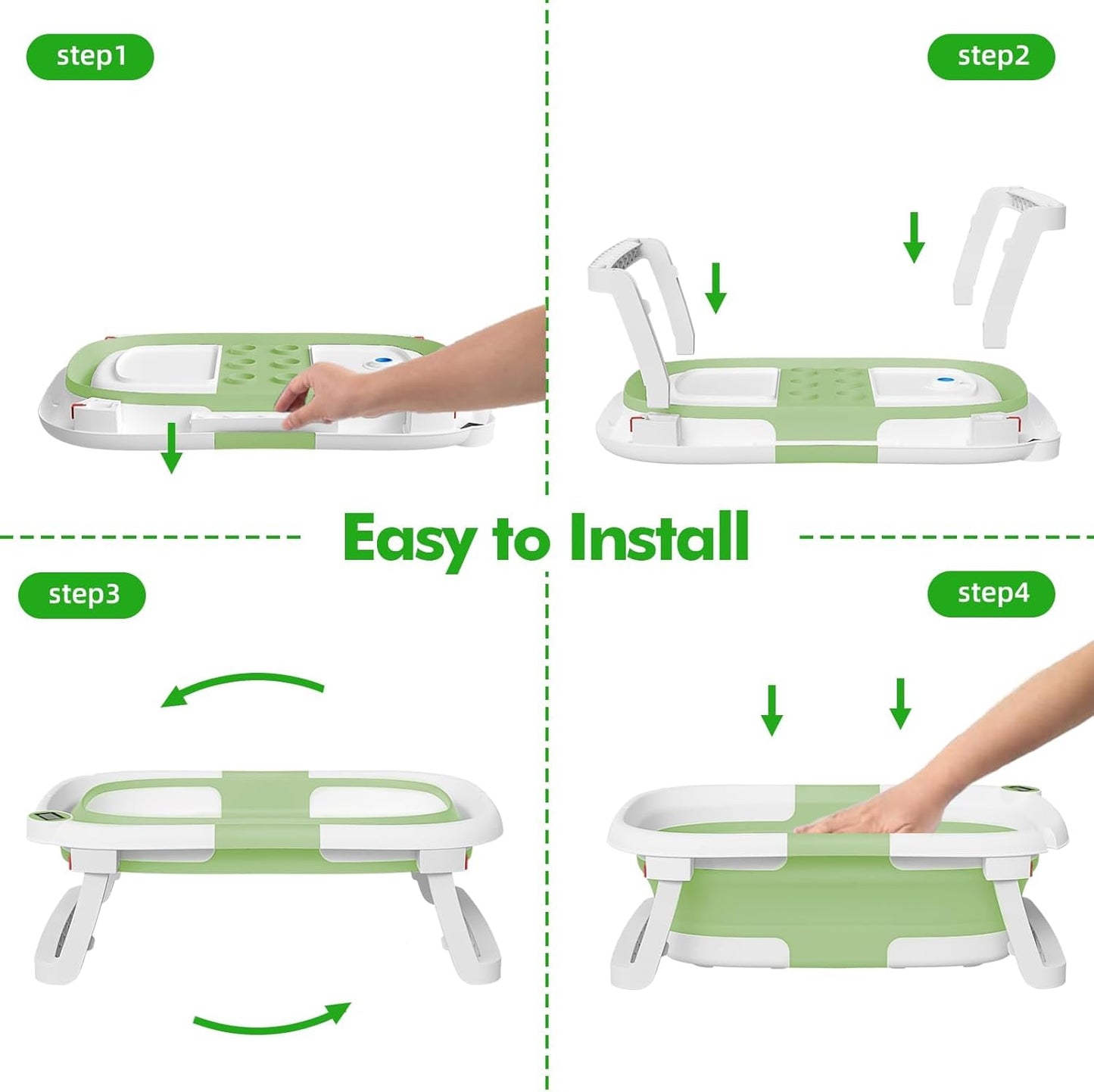 step1

step2

Easy to Install

step3

step4