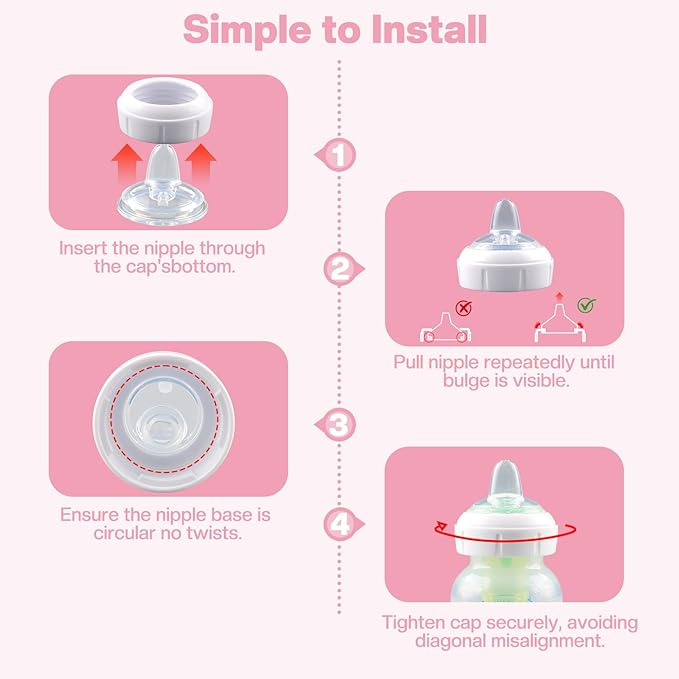 Simple to Install

1

Insert the nipple through the cap'sbottom.

2

Pull nipple repeatedly until bulge is visible.

3

Ensure the nipple base is circular no twists.

4

Tighten cap securely, avoiding diagonal misalignment.