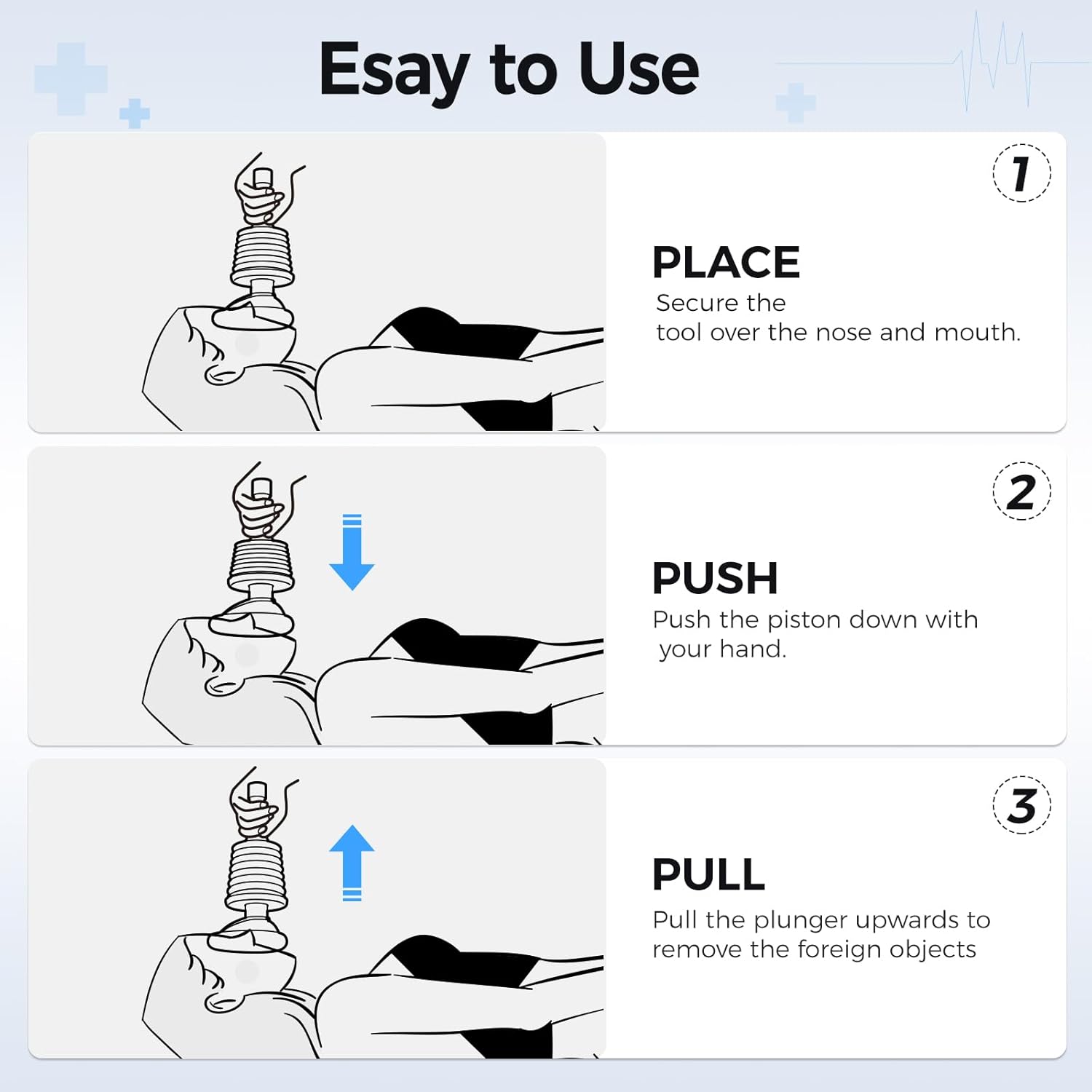 Esay to Use

1

PLACE
Secure the tool over the nose and mouth.

2

PUSH
Push the piston down with your hand.

3

PULL
Pull the plunger upwards to remove the foreign objects