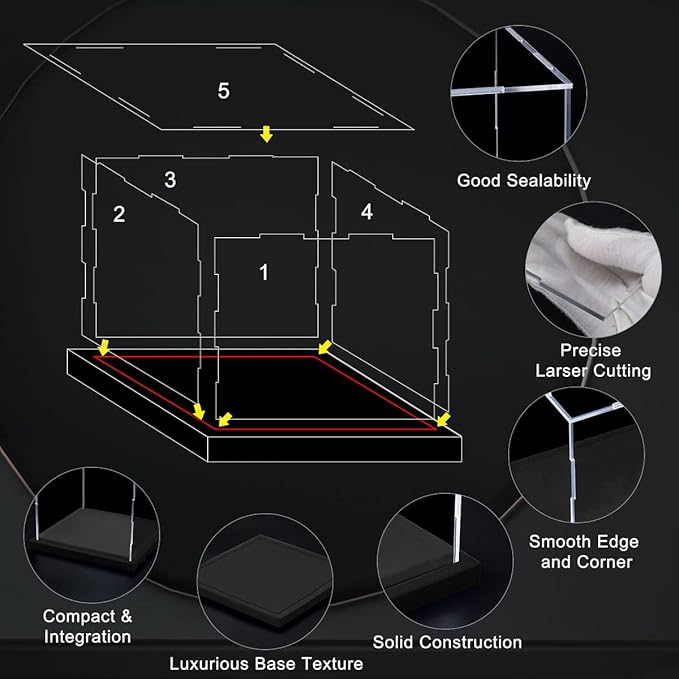 5

3

2

4

1

Good Sealability

Precise Larser Cutting

Smooth Edge and Corner

Compact & Integration

Luxurious Base Texture

Solid Construction