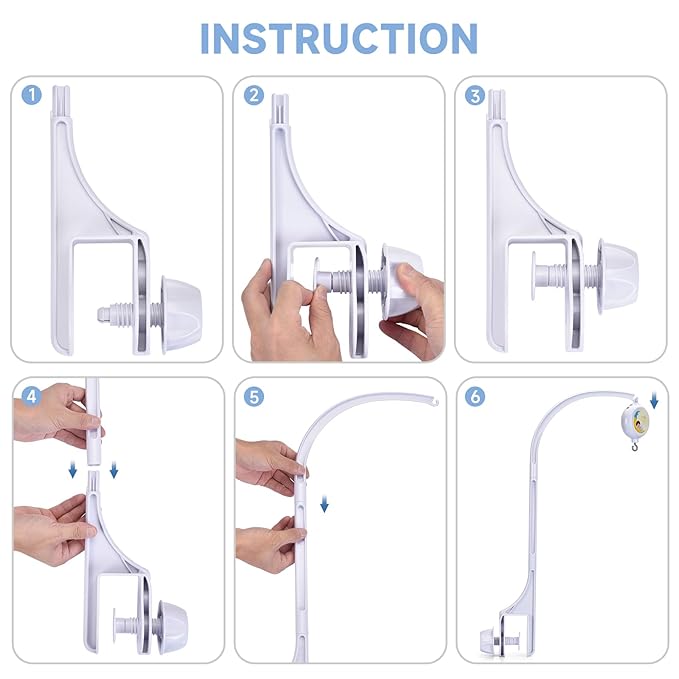 INSTRUCTION

1

2

3

4

5

6