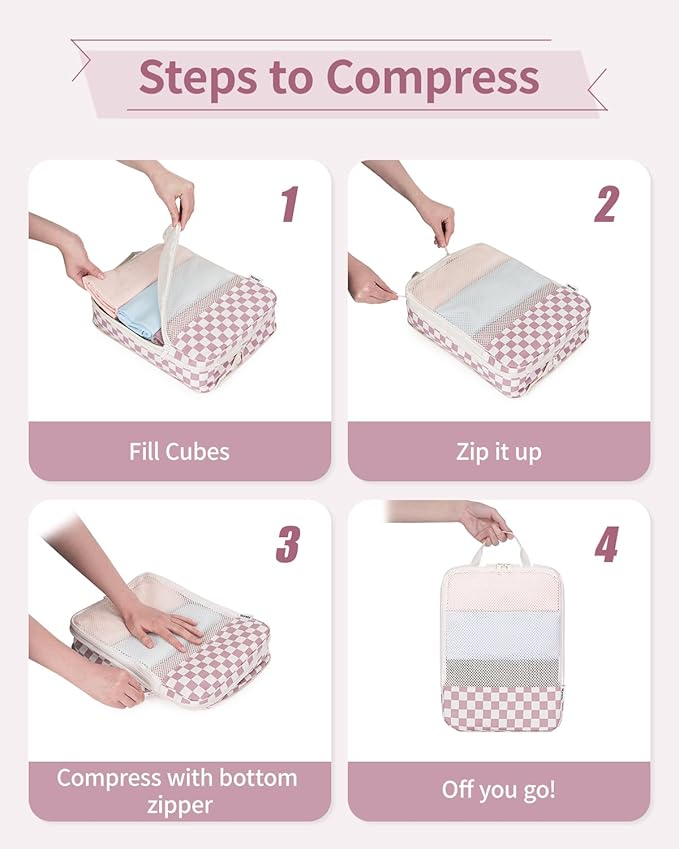 Steps to Compress

1

Fill Cubes

2

Zip it up

3

Compress with bottom zipper

4

Off you go!