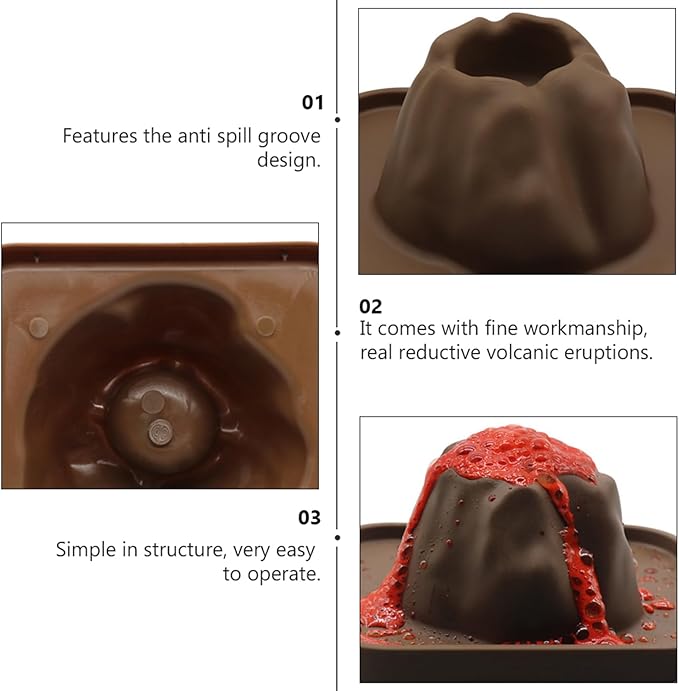 01

Features the anti spill groove design.

02

It comes with fine workmanship, real reductive volcanic eruptions.

03

Simple in structure, very easy to operate.