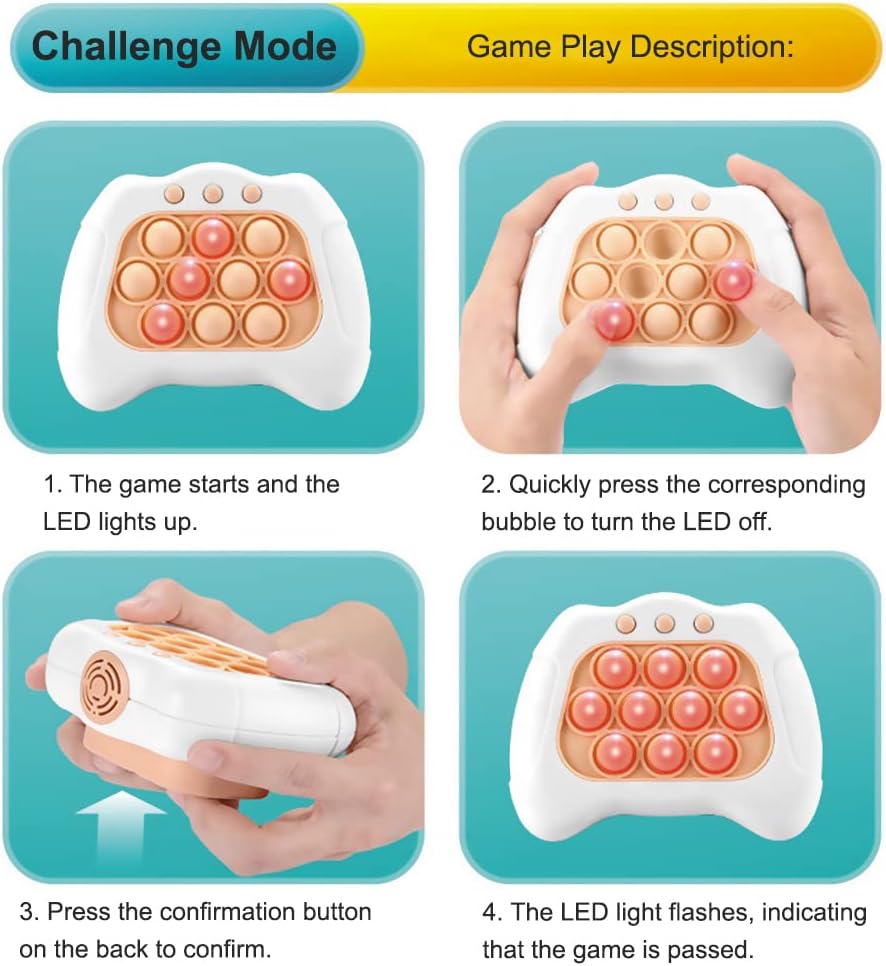 Challenge Mode

Game Play Description:

1. The game starts and the LED lights up.

2. Quickly press the corresponding bubble to turn the LED off.

3. Press the confirmation button on the back to confirm.

4. The LED light flashes, indicating that the game is passed.